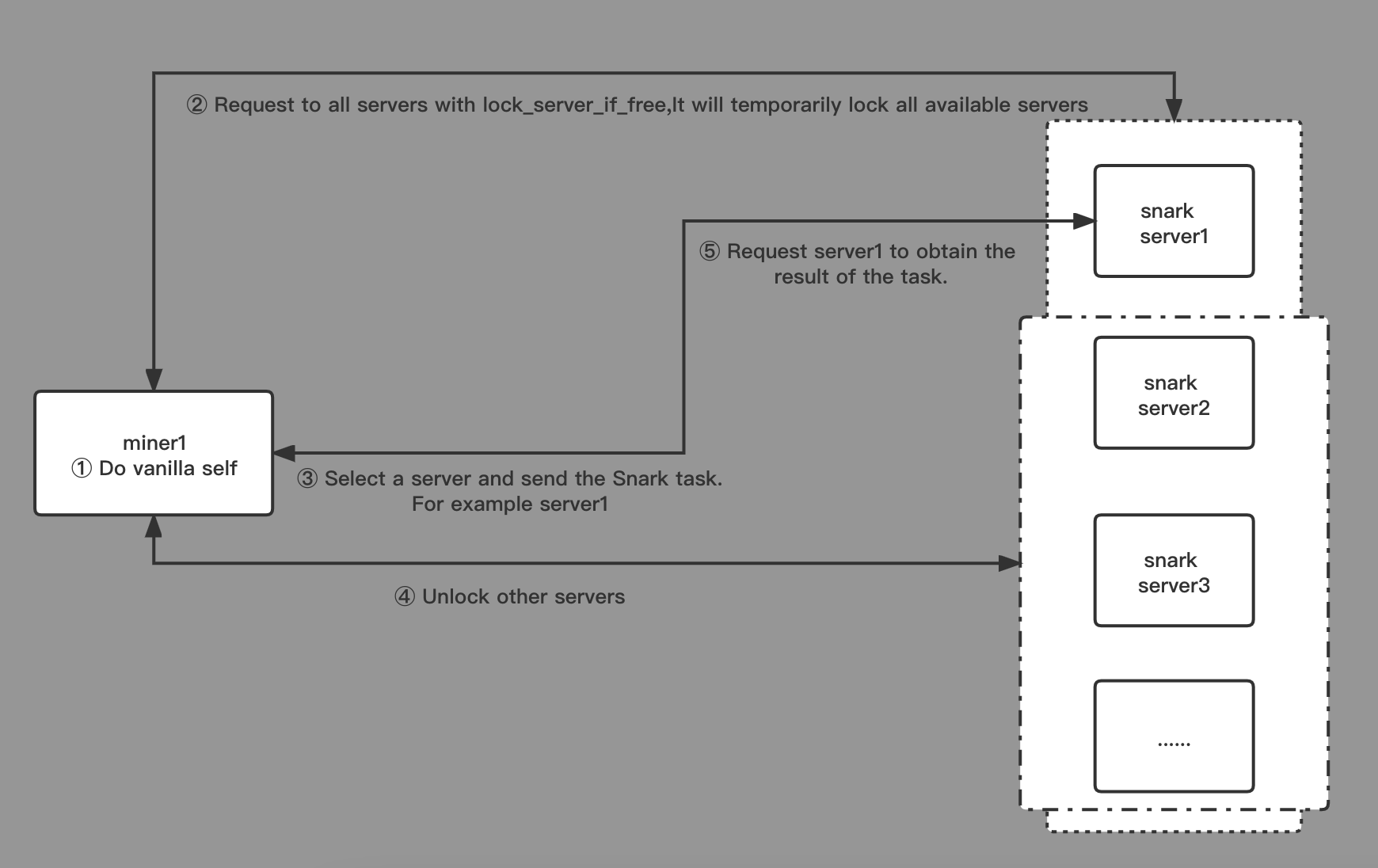 ② Request to all servers with lock_server_if_free,It will temporarily lock all available servers

snark server1

⑤ Request server1 to obtain the result of the task.

snark server2

miner1
① Do vanilla self

③ Select a server and send the Snark task.
For example server1

snark server3

④ Unlock other servers

......