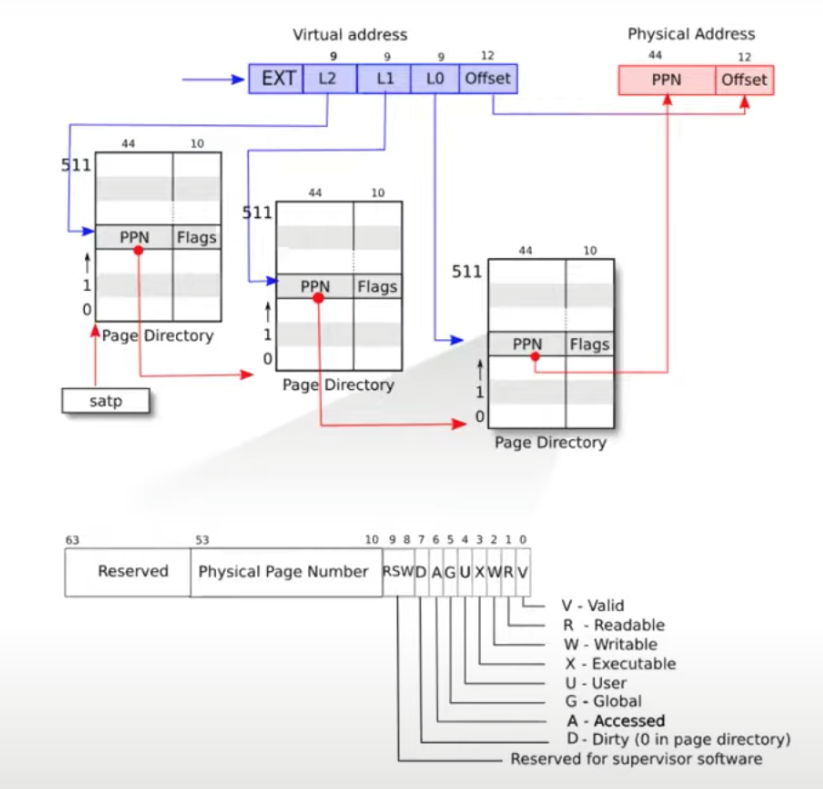 Virtual address

9 9 9 12

EXT L2 L1 L0 Offset

Physical Address

44 12

PPN Offset

44 10

511

PPN Flags

1

0

Page Directory

satp

44 10

511

PPN Flags

1

0

Page Directory

44 10

511

PPN Flags

1

0

Page Directory

63 53 10 9 8 7 6 5 4 3 2 1 0

Reserved Physical Page Number RSW D A G U X W R V

V - Valid

R - Readable

W - Writable

X - Executable

U - User

G - Global

A - Accessed

D - Dirty (0 in page directory)

Reserved for supervisor software