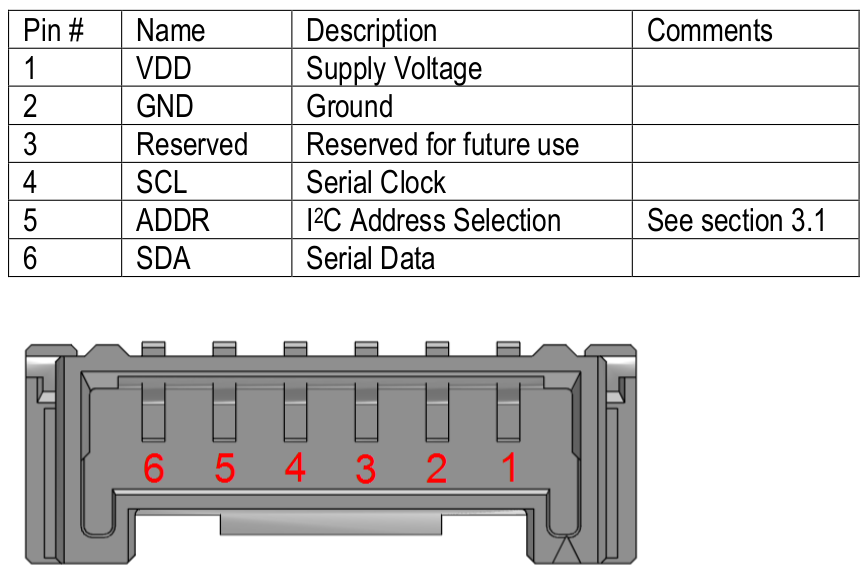 | Pin # | Name | Description | Comments |
|---|---|---|---|
| 1 | VDD | Supply Voltage | |
| 2 | GND | Ground | |
| 3 | Reserved | Reserved for future use | |
| 4 | SCL | Serial Clock | |
| 5 | ADDR | $I^2C$ Address Selection | See section 3.1 |
| 6 | SDA | Serial Data | |

6 5 4 3 2 1