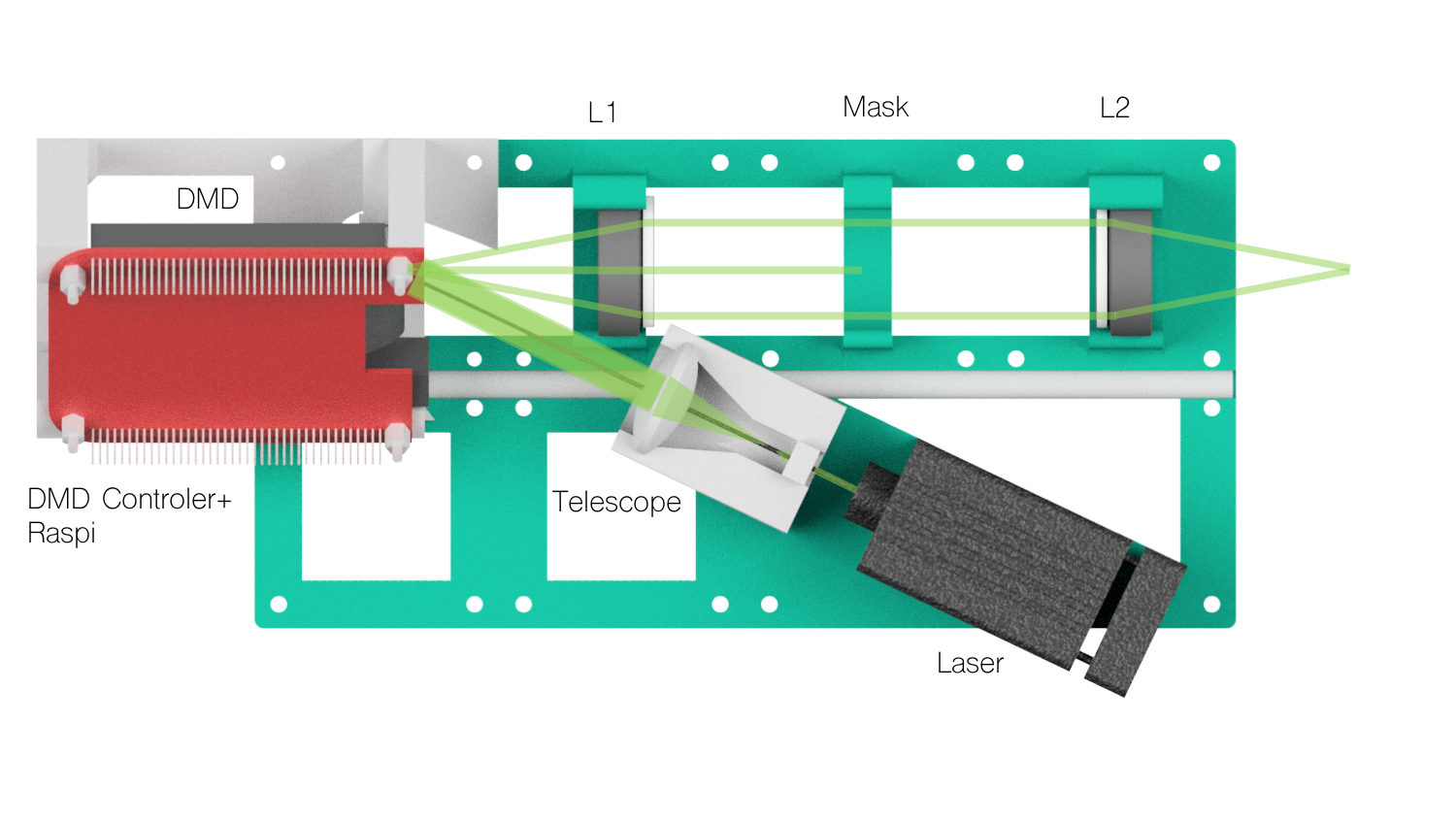 L1

Mask

L2

DMD

DMD Controler+ Raspi

Telescope

Laser