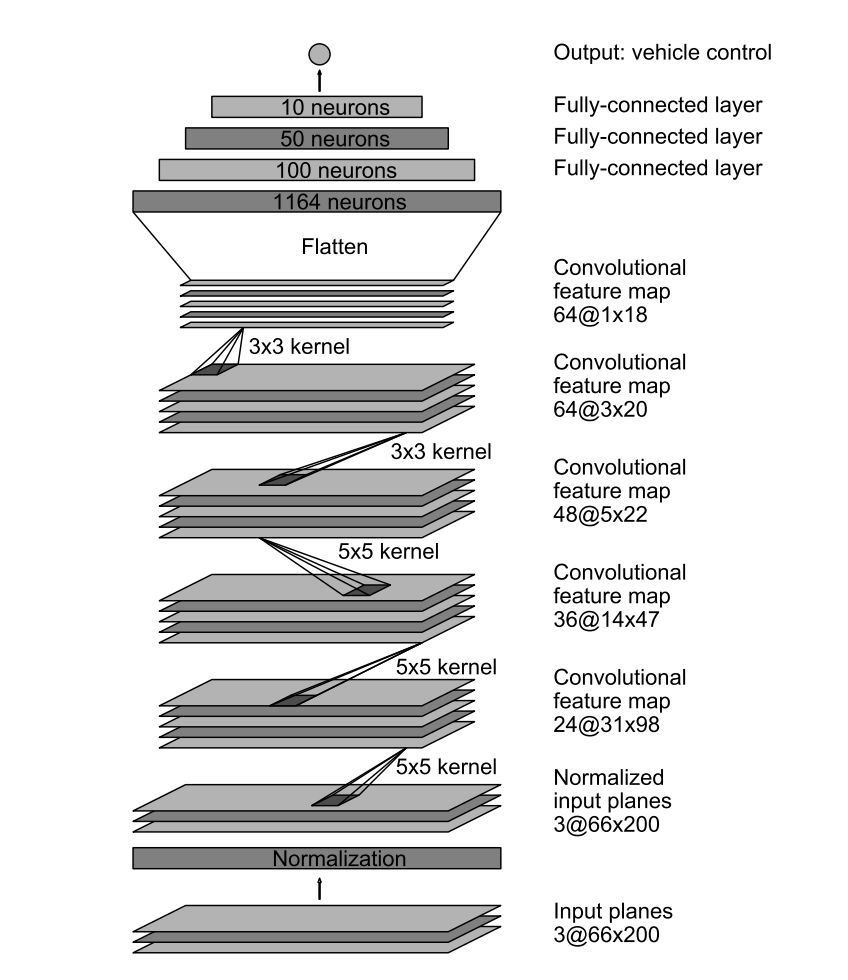 Output: vehicle control

10 neurons
Fully-connected layer

50 neurons
Fully-connected layer

100 neurons
Fully-connected layer

1164 neurons

Flatten

Convolutional feature map 64@1x18

3x3 kernel

Convolutional feature map 64@3x20

3x3 kernel

Convolutional feature map 48@5x22

5x5 kernel

Convolutional feature map 36@14x47

5x5 kernel

Convolutional feature map 24@31x98

5x5 kernel

Normalized input planes 3@66x200

Normalization

Input planes 3@66x200