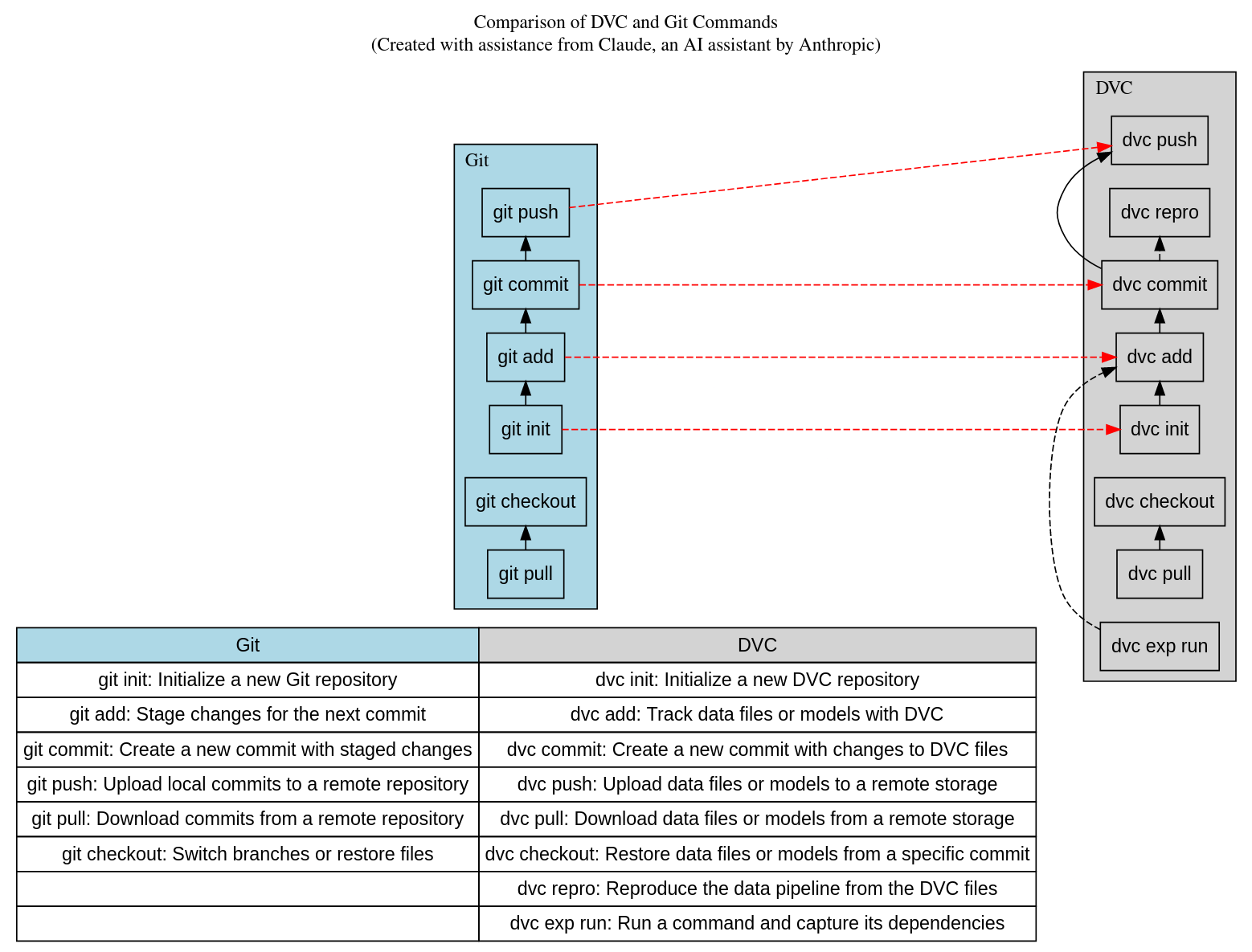 Comparison of DVC and Git Commands
(Created with assistance from Claude, an AI assistant by Anthropic)

Git

git push

git commit

git add

git init

git checkout

git pull

DVC

dvc push

dvc repro

dvc commit

dvc add

dvc init

dvc checkout

dvc pull

dvc exp run

| Git | DVC |
|---|---|
| git init: Initialize a new Git repository | dvc init: Initialize a new DVC repository |
| git add: Stage changes for the next commit | dvc add: Track data files or models with DVC |
| git commit: Create a new commit with staged changes | dvc commit: Create a new commit with changes to DVC files |
| git push: Upload local commits to a remote repository | dvc push: Upload data files or models to a remote storage |
| git pull: Download commits from a remote repository | dvc pull: Download data files or models from a remote storage |
| git checkout: Switch branches or restore files | dvc checkout: Restore data files or models from a specific commit |
|  | dvc repro: Reproduce the data pipeline from the DVC files |
|  | dvc exp run: Run a command and capture its dependencies |