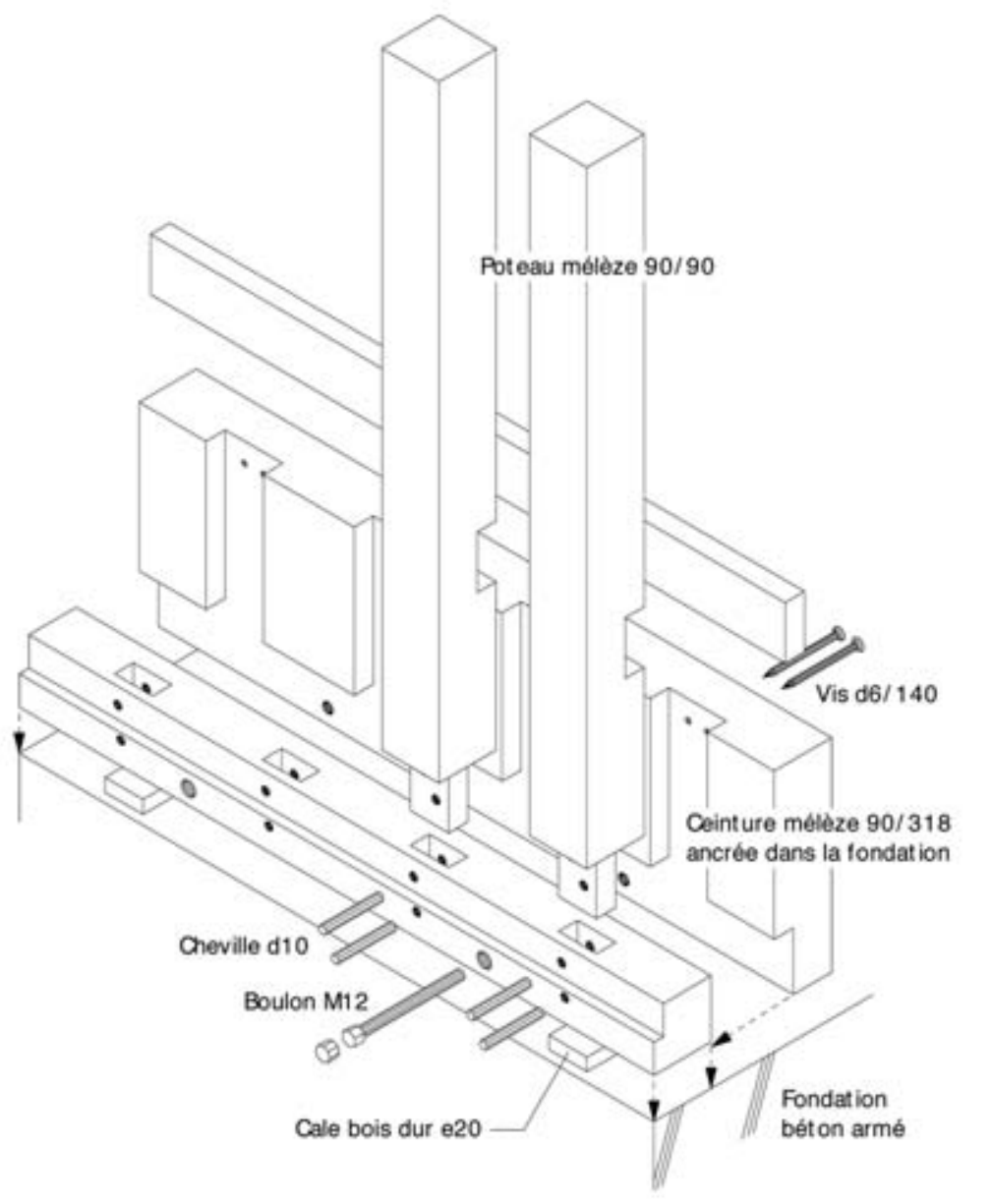 Poteau mélèze 90/90

Vis d6/140

Ceinture mélèze 90/318 ancrée dans la fondation

Cheville d10

Boulon M12

Cale bois dur e20

Fondation béton armé