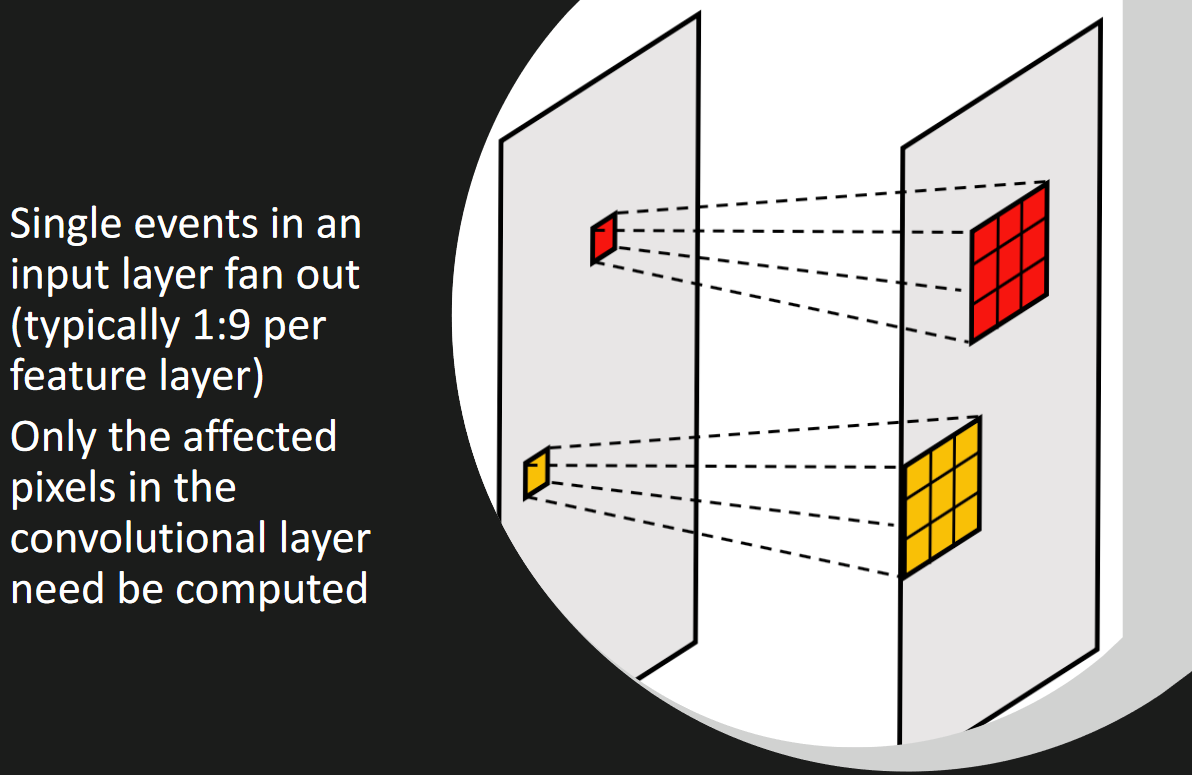 Single events in an input layer fan out (typically 1:9 per feature layer)

Only the affected pixels in the convolutional layer need be computed