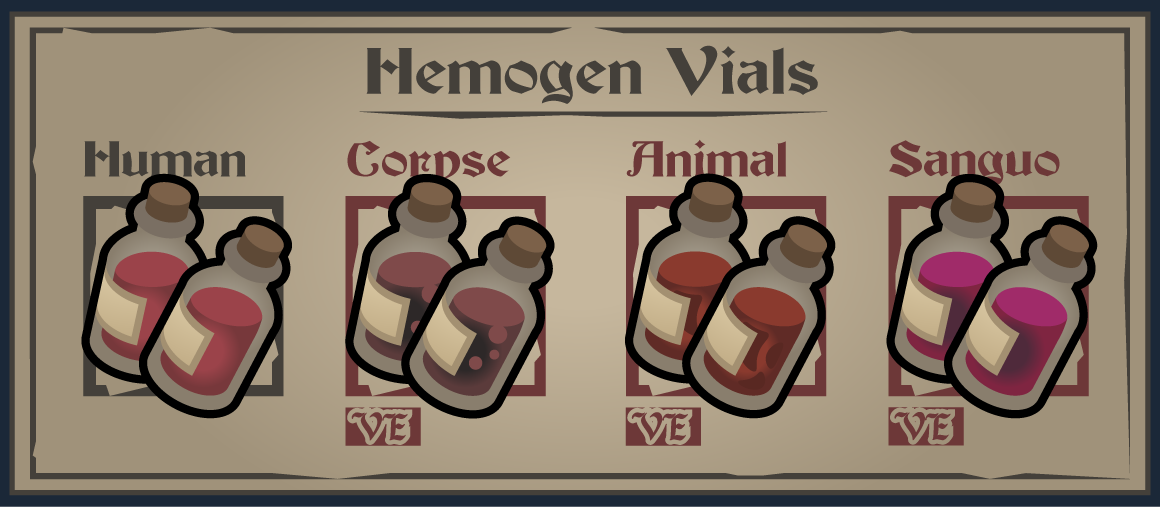 Hemogen Vials

Human

Corpse

VE

Animal

VE

Sanguo

VE