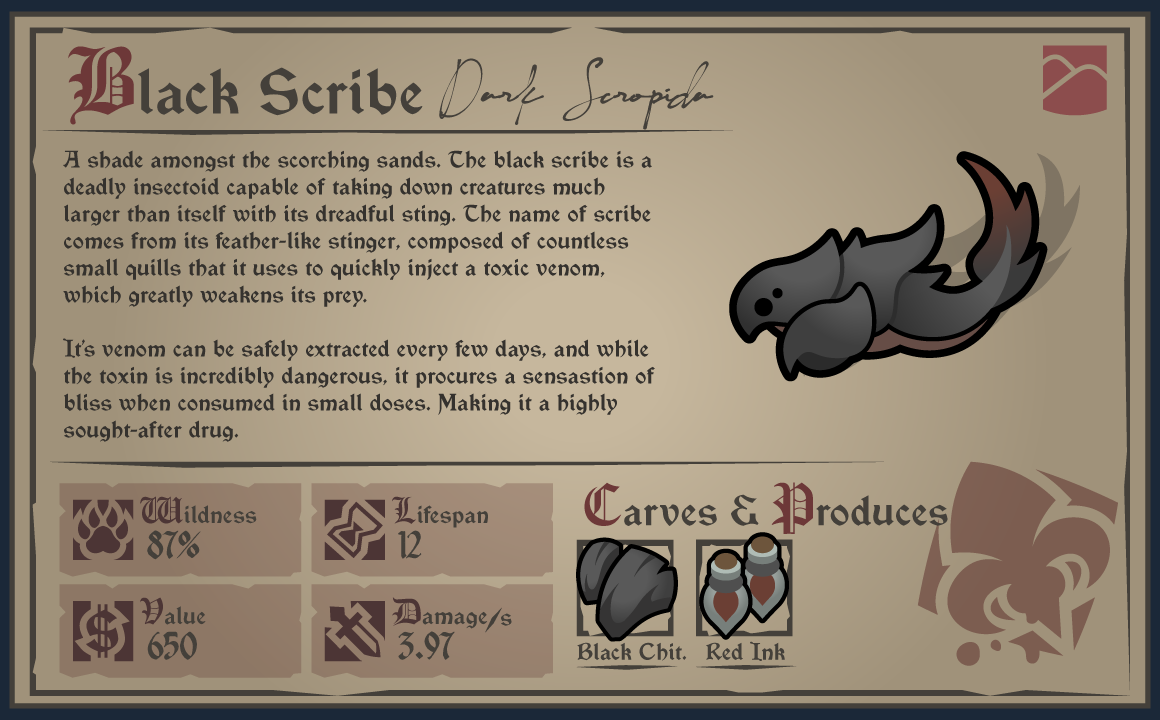 Black Scribe Dark Scropida

A shade amongst the scorching sands. The black scribe is a deadly insectoid capable of taking down creatures much larger than itself with its dreadful sting. The name of scribe comes from its feather-like stinger, composed of countless small quills that it uses to quickly inject a toxic venom, which greatly weakens its prey.

It's venom can be safely extracted every few days, and while the toxin is incredibly dangerous, it procures a sensastion of bliss when consumed in small doses. Making it a highly sought-after drug.

Wildness
87%

Lifespan
12

Value
650

Damage/s
3.97

Carves & Produces

Black Chit.

Red Ink