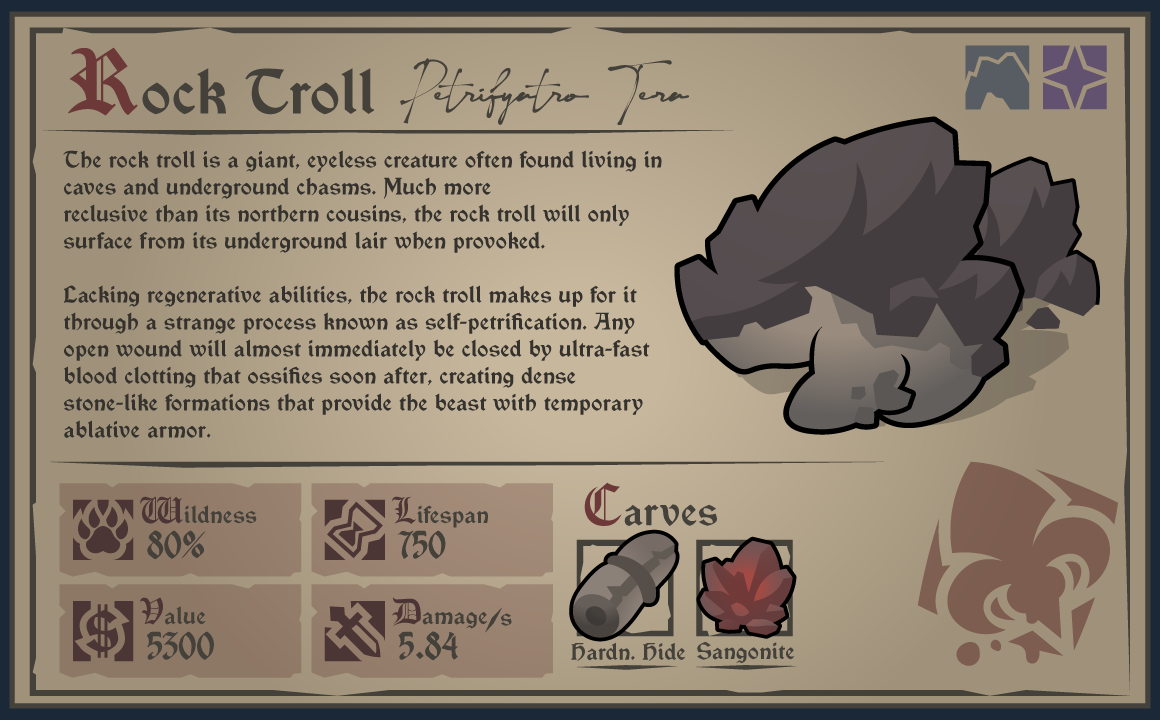 Rock Troll Petrifyatro Tera

The rock troll is a giant, eyeless creature often found living in caves and underground chasms. Much more reclusive than its northern cousins, the rock troll will only surface from its underground lair when provoked.

Lacking regenerative abilities, the rock troll makes up for it through a strange process known as self-petrification. Any open wound will almost immediately be closed by ultra-fast blood clotting that ossifies soon after, creating dense stone-like formations that provide the beast with temporary ablative armor.

Wildness 80%

Lifespan 750

Value 5300

Damage/s 5.84

Carves

Hardn. Hide

Sangonite