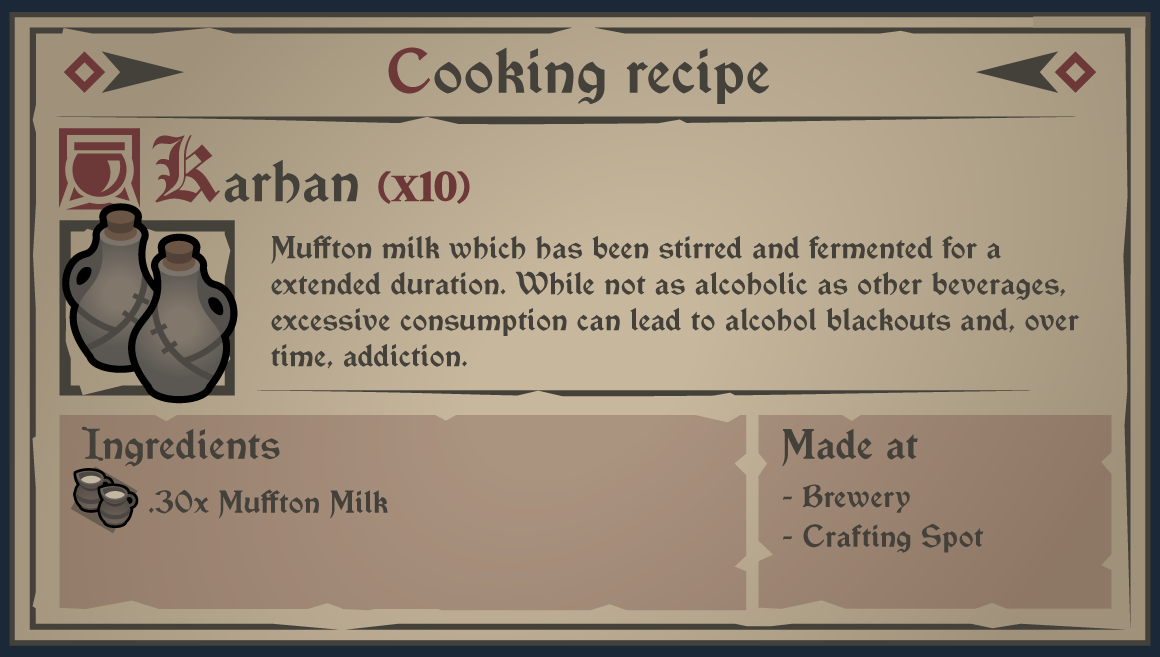 Cooking recipe

Karhan (X10)

Muffton milk which has been stirred and fermented for a extended duration. While not as alcoholic as other beverages, excessive consumption can lead to alcohol blackouts and, over time, addiction.

Ingredients

.30x Muffton Milk

Made at

- Brewery
- Crafting Spot