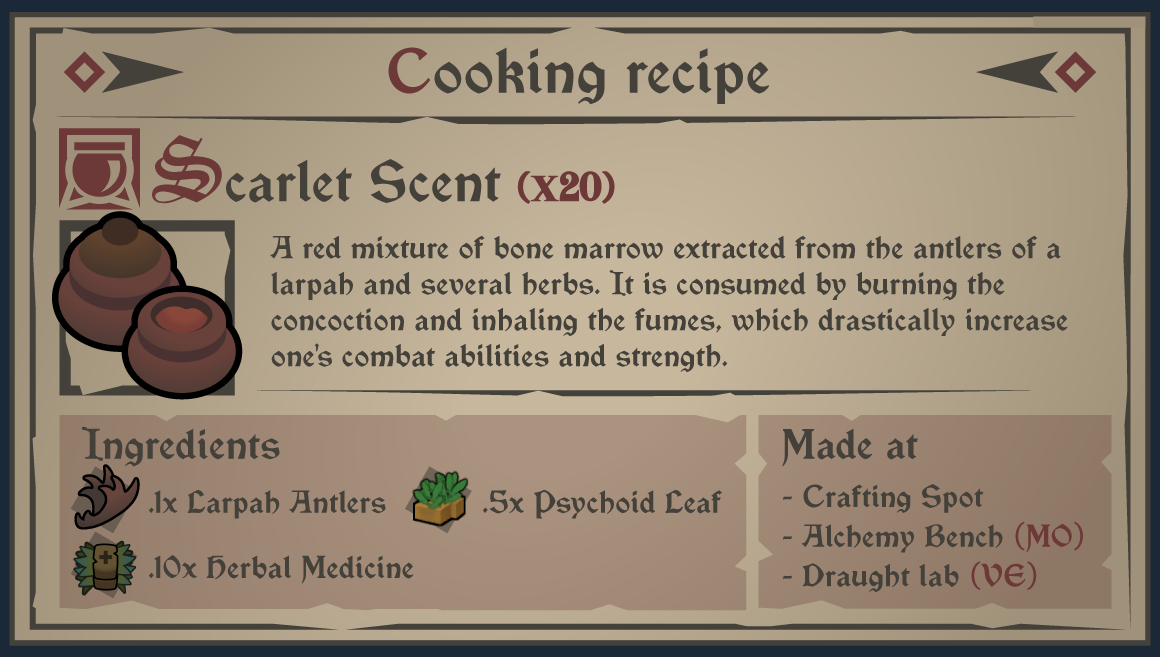 Cooking recipe

Scarlet Scent (X20)

A red mixture of bone marrow extracted from the antlers of a larpah and several herbs. It is consumed by burning the concoction and inhaling the fumes, which drastically increase one's combat abilities and strength.

Ingredients

.1x Larpah Antlers

.5x Psychoid Leaf

.10x Herbal Medicine

Made at

- Crafting Spot

- Alchemy Bench (MO)

- Draught lab (VE)