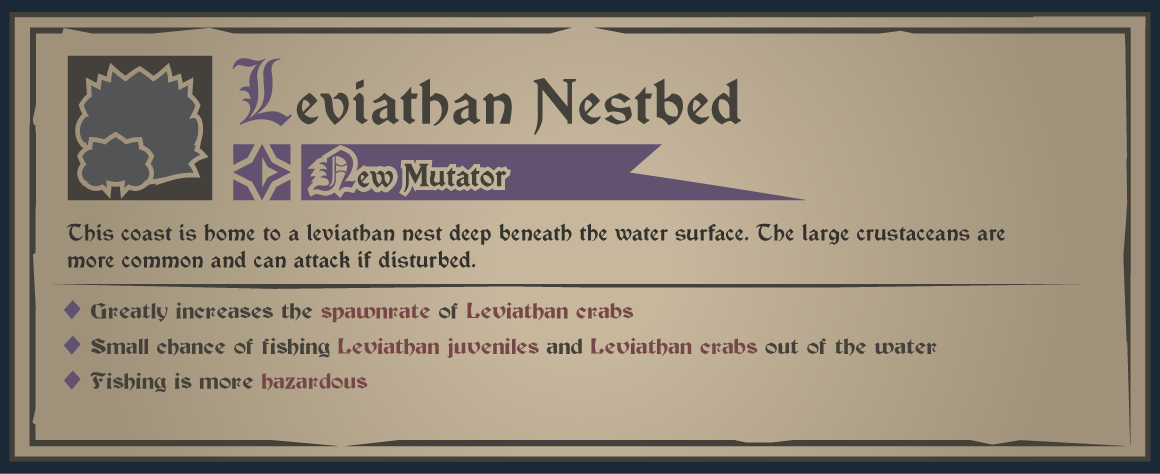 Leviathan Nestbed

New Mutator

This coast is home to a leviathan nest deep beneath the water surface. The large crustaceans are more common and can attack if disturbed.

◆ Greatly increases the spawnrate of Leviathan crabs
◆ Small chance of fishing Leviathan juveniles and Leviathan crabs out of the water
◆ Fishing is more hazardous