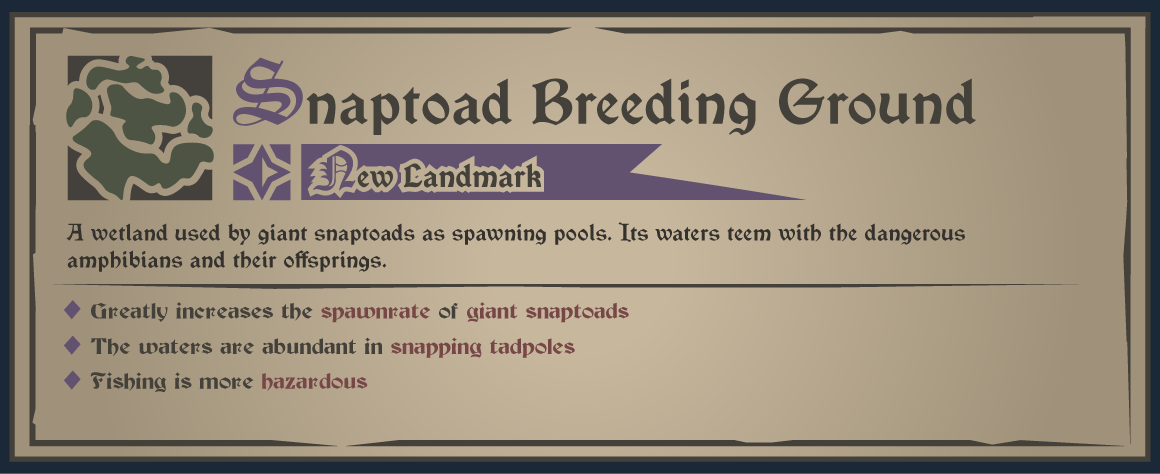 Snaptoad Breeding Ground

New Landmark

A wetland used by giant snaptoads as spawning pools. Its waters teem with the dangerous amphibians and their offsprings.

◆ Greatly increases the spawnrate of giant snaptoads
◆ The waters are abundant in snapping tadpoles
◆ Fishing is more hazardous