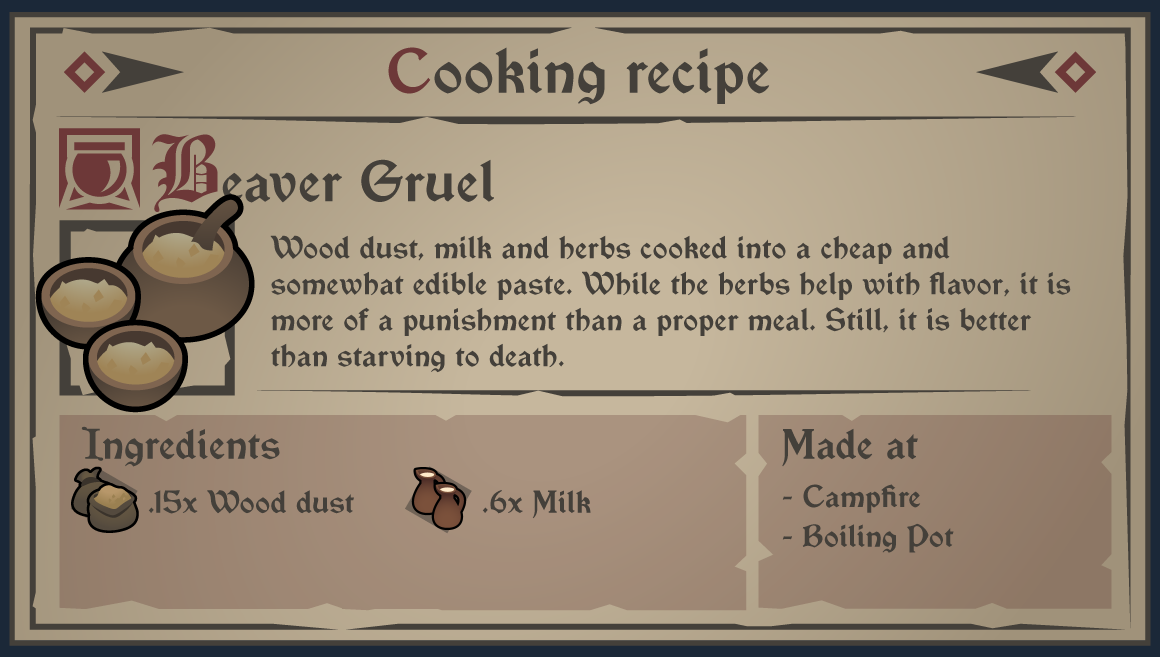 Cooking recipe

Beaver Gruel

Wood dust, milk and herbs cooked into a cheap and somewhat edible paste. While the herbs help with flavor, it is more of a punishment than a proper meal. Still, it is better than starving to death.

Ingredients

.15x Wood dust

.6x Milk

Made at

- Campfire
- Boiling Pot