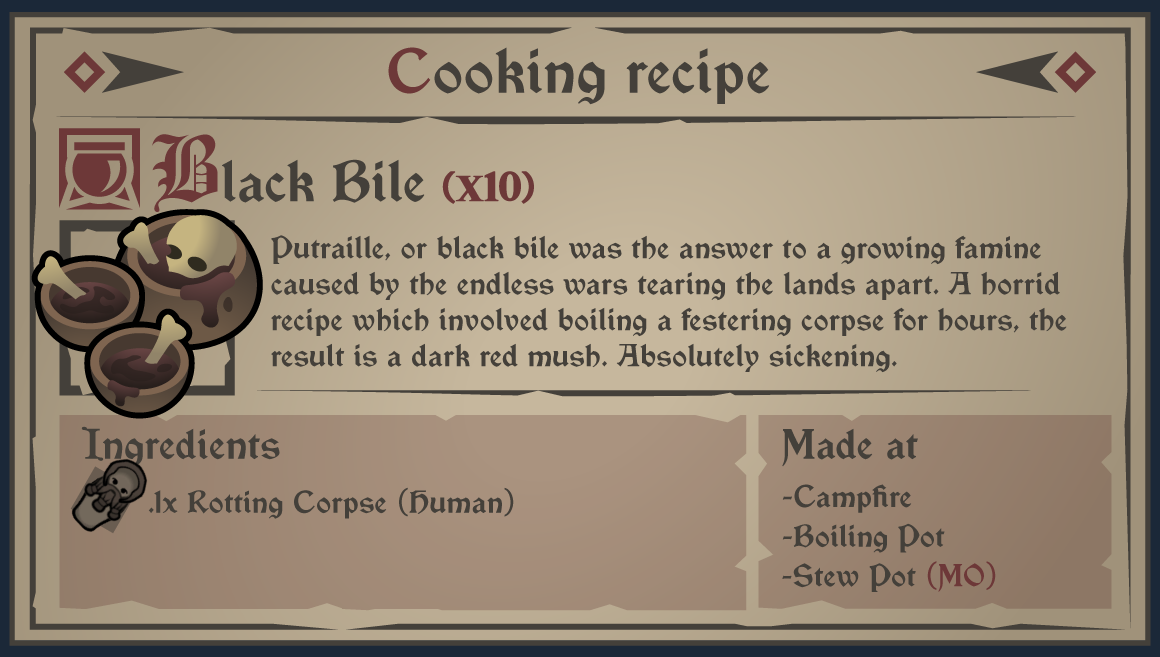 Cooking recipe

Black Bile (x10)

Putraille, or black bile was the answer to a growing famine caused by the endless wars tearing the lands apart. A horrid recipe which involved boiling a festering corpse for hours, the result is a dark red mush. Absolutely sickening.

Ingredients

.1x Rotting Corpse (Human)

Made at

-Campfire
-Boiling Pot
-Stew Pot (MO)