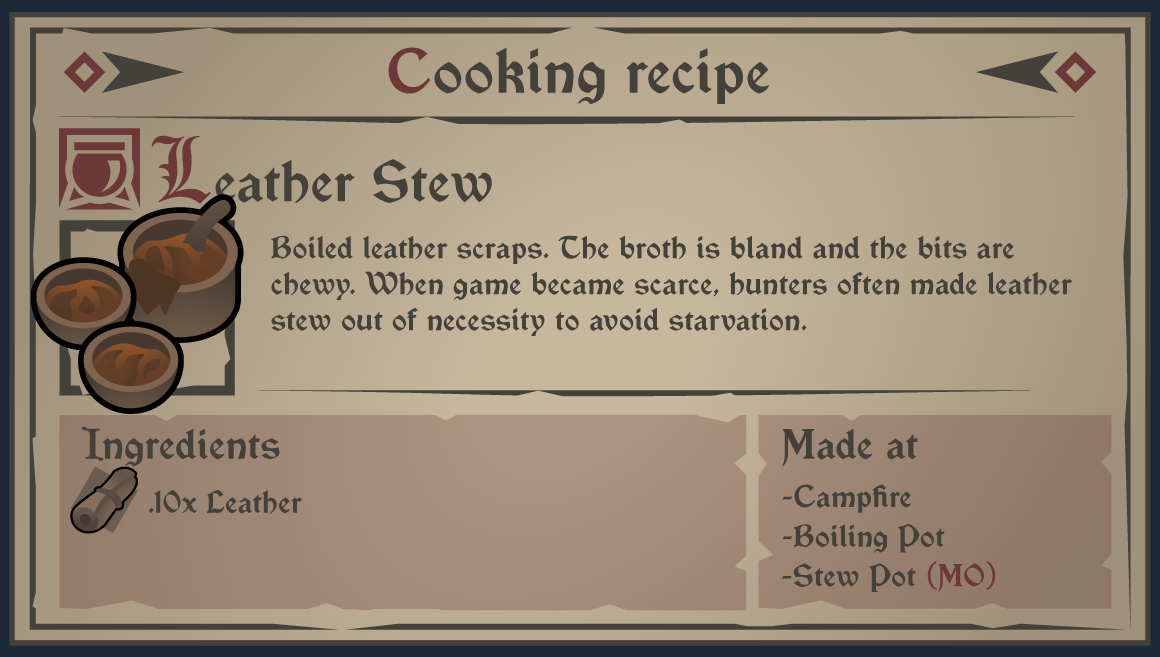 Cooking recipe

Leather Stew

Boiled leather scraps. The broth is bland and the bits are chewy. When game became scarce, hunters often made leather stew out of necessity to avoid starvation.

Ingredients

.10x Leather

Made at

-Campfire
-Boiling Pot
-Stew Pot (MO)