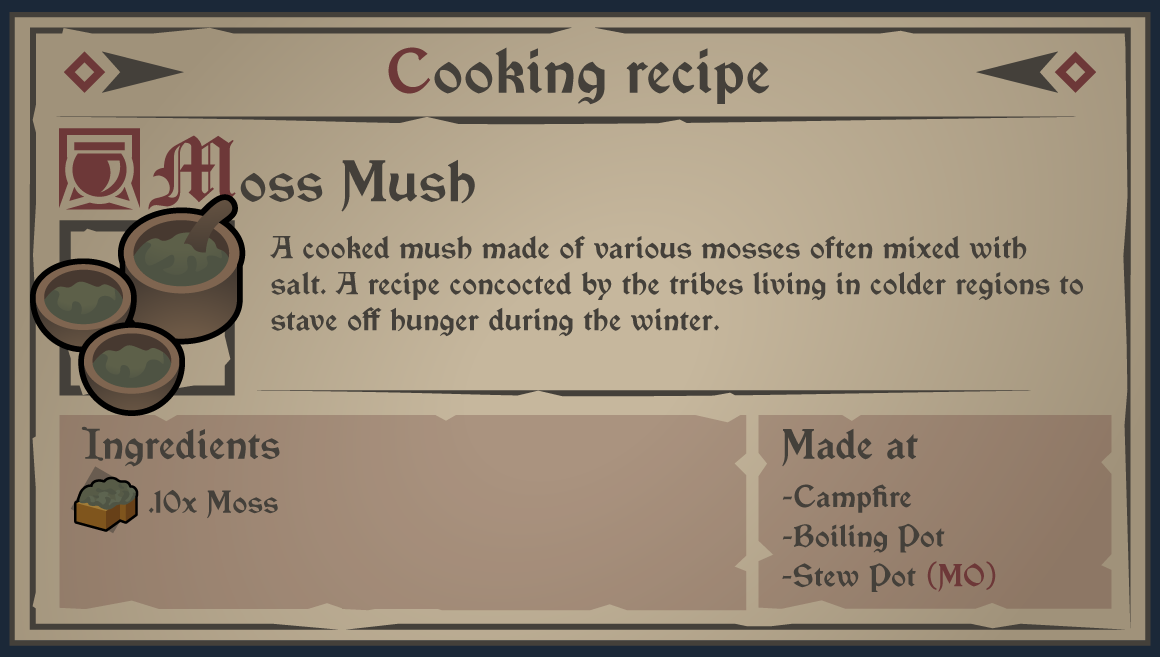 Cooking recipe

Moss Mush

A cooked mush made of various mosses often mixed with salt. A recipe concocted by the tribes living in colder regions to stave off hunger during the winter.

Ingredients

.10x Moss

Made at

-Campfire
-Boiling Pot
-Stew Pot (MO)