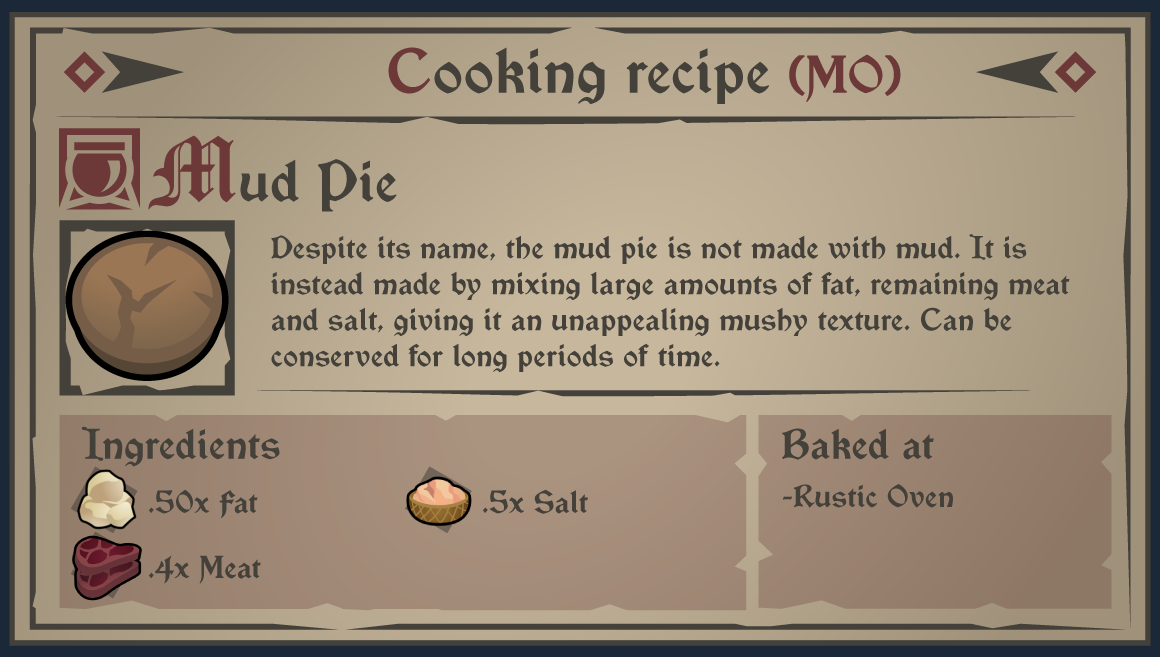 Cooking recipe (MO)

Mud Pie

Despite its name, the mud pie is not made with mud. It is instead made by mixing large amounts of fat, remaining meat and salt, giving it an unappealing mushy texture. Can be conserved for long periods of time.

Ingredients

.50x Fat

.5x Salt

.4x Meat

Baked at

-Rustic Oven