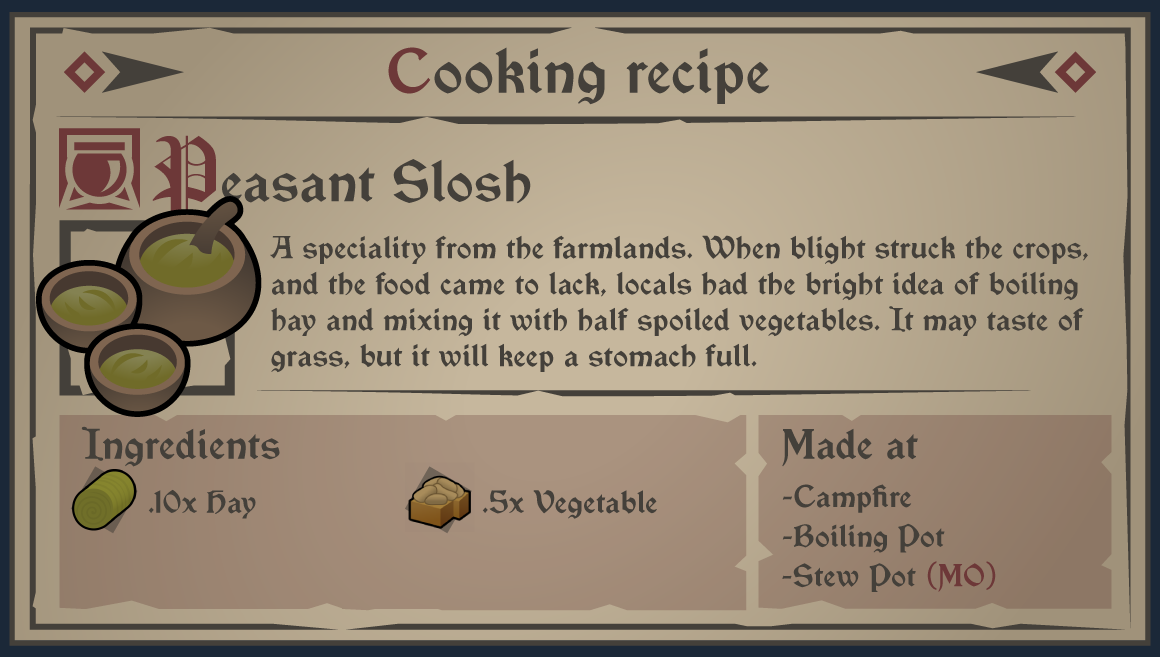 Cooking recipe

Peasant Slosh

A speciality from the farmlands. When blight struck the crops, and the food came to lack, locals had the bright idea of boiling hay and mixing it with half spoiled vegetables. It may taste of grass, but it will keep a stomach full.

Ingredients

.10x Hay

.5x Vegetable

Made at

-Campfire
-Boiling Pot
-Stew Pot (MO)