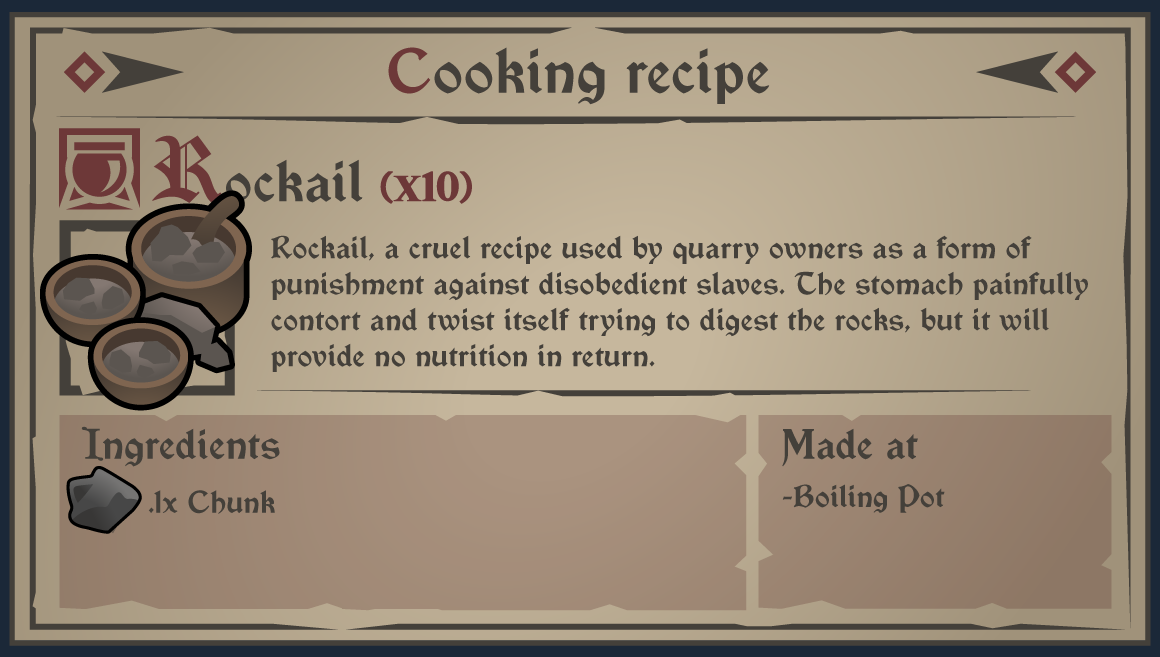 Cooking recipe

Rockail (X10)

Rockail, a cruel recipe used by quarry owners as a form of punishment against disobedient slaves. The stomach painfully contort and twist itself trying to digest the rocks, but it will provide no nutrition in return.

Ingredients

.1x Chunk

Made at

-Boiling Pot