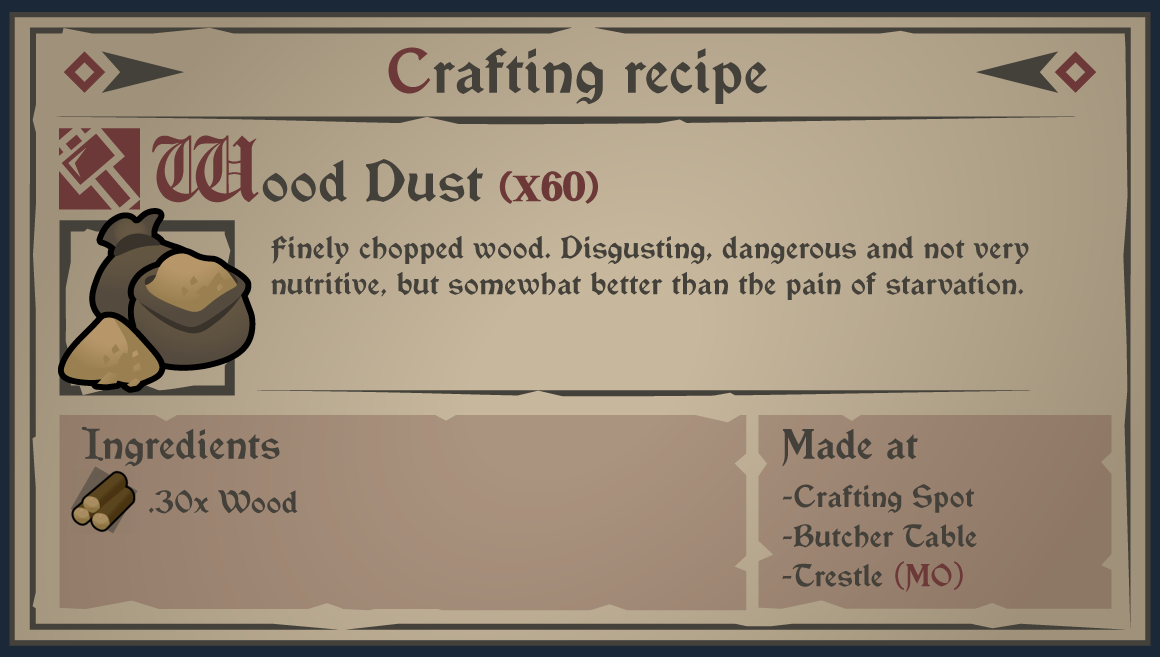 Crafting recipe

Wood Dust (x60)

Finely chopped wood. Disgusting, dangerous and not very nutritive, but somewhat better than the pain of starvation.

Ingredients

.30x Wood

Made at

-Crafting Spot
-Butcher Table
-Trestle (MO)