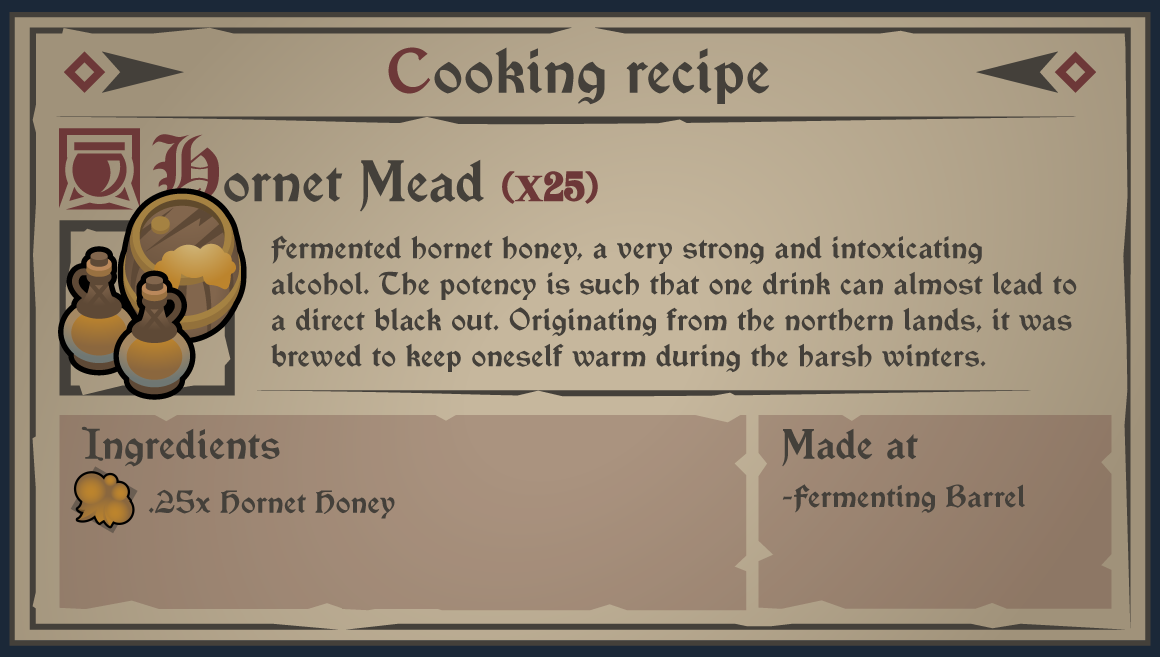 Cooking recipe

Hornet Mead (x25)

Fermented hornet honey, a very strong and intoxicating alcohol. The potency is such that one drink can almost lead to a direct black out. Originating from the northern lands, it was brewed to keep oneself warm during the harsh winters.

Ingredients

.25x Hornet Honey

Made at

-Fermenting Barrel