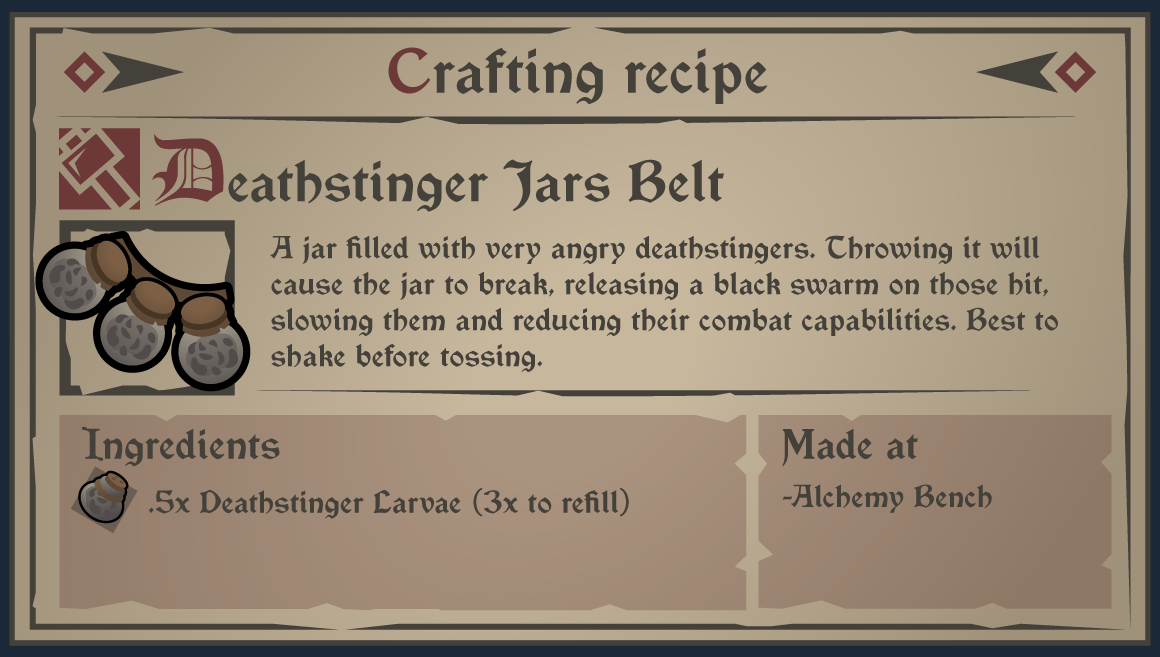 Crafting recipe

Deathstinger Jars Belt

A jar filled with very angry deathstingers. Throwing it will cause the jar to break, releasing a black swarm on those hit, slowing them and reducing their combat capabilities. Best to shake before tossing.

Ingredients

.5x Deathstinger Larvae (3x to refill)

Made at

-Alchemy Bench