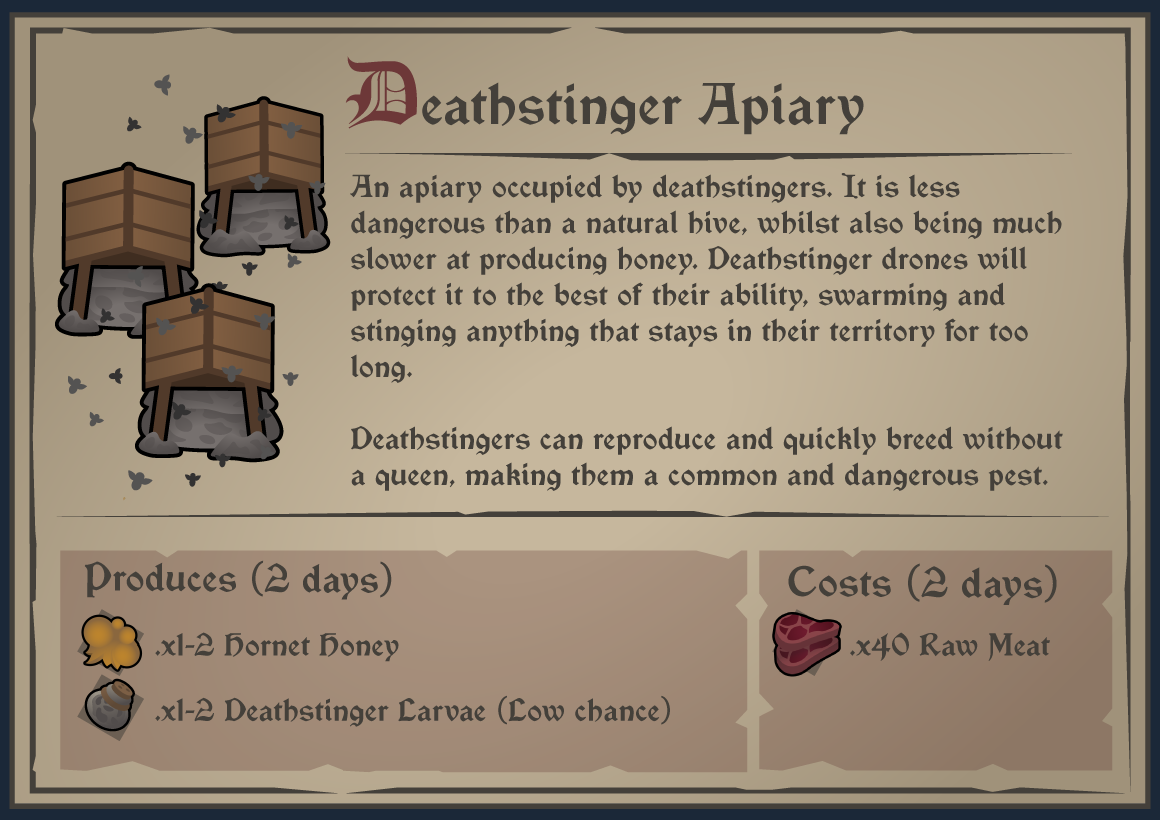 Deathstinger Apiary

An apiary occupied by deathstingers. It is less dangerous than a natural hive, whilst also being much slower at producing honey. Deathstinger drones will protect it to the best of their ability, swarming and stinging anything that stays in their territory for too long.

Deathstingers can reproduce and quickly breed without a queen, making them a common and dangerous pest.

Produces (2 days)

.x1-2 Hornet Honey

.x1-2 Deathstinger Larvae (Low chance)

Costs (2 days)

.x40 Raw Meat