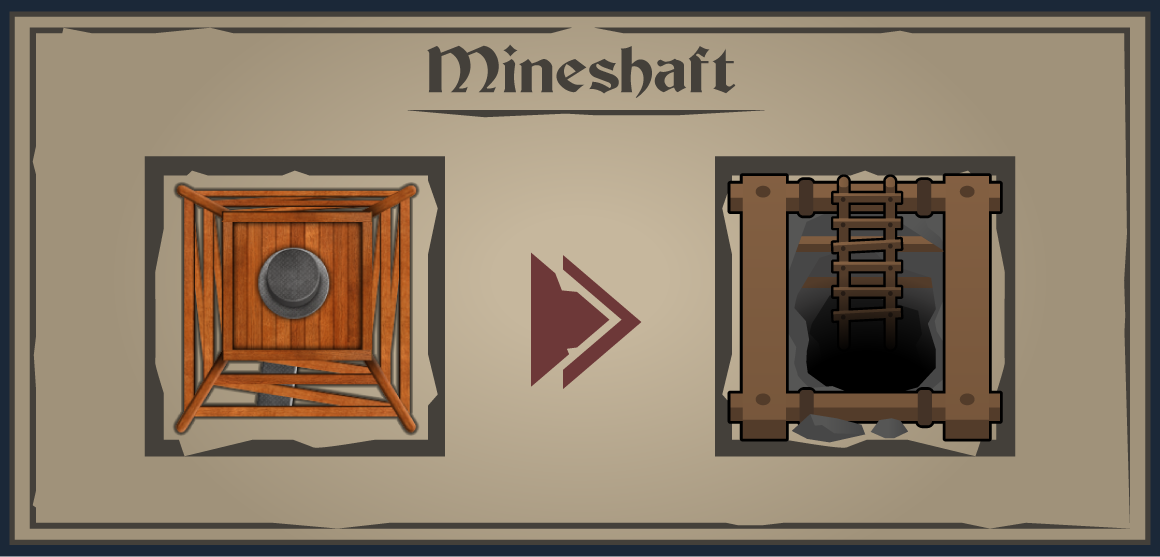 Mineshaft