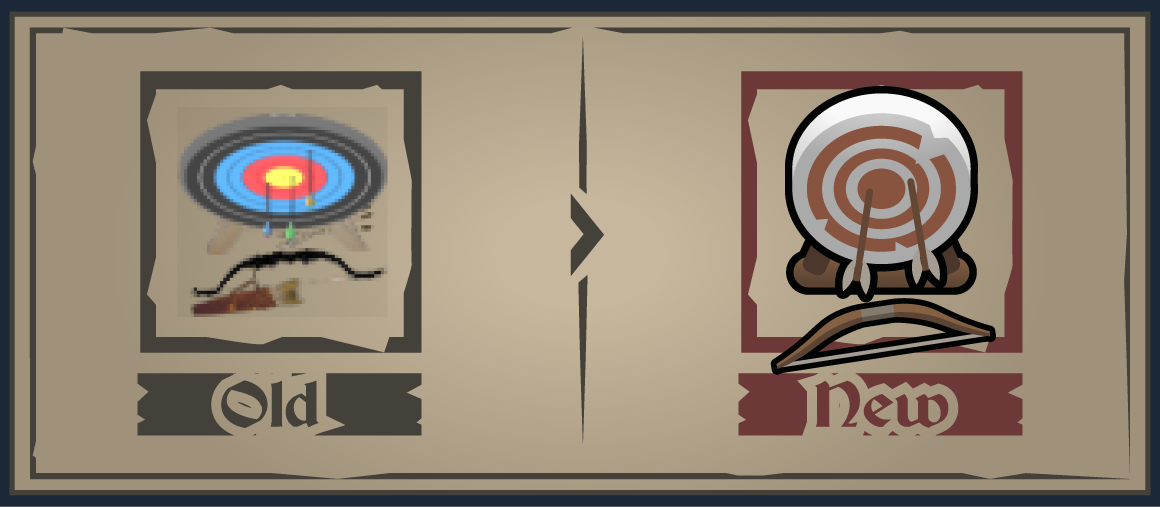 Old

New