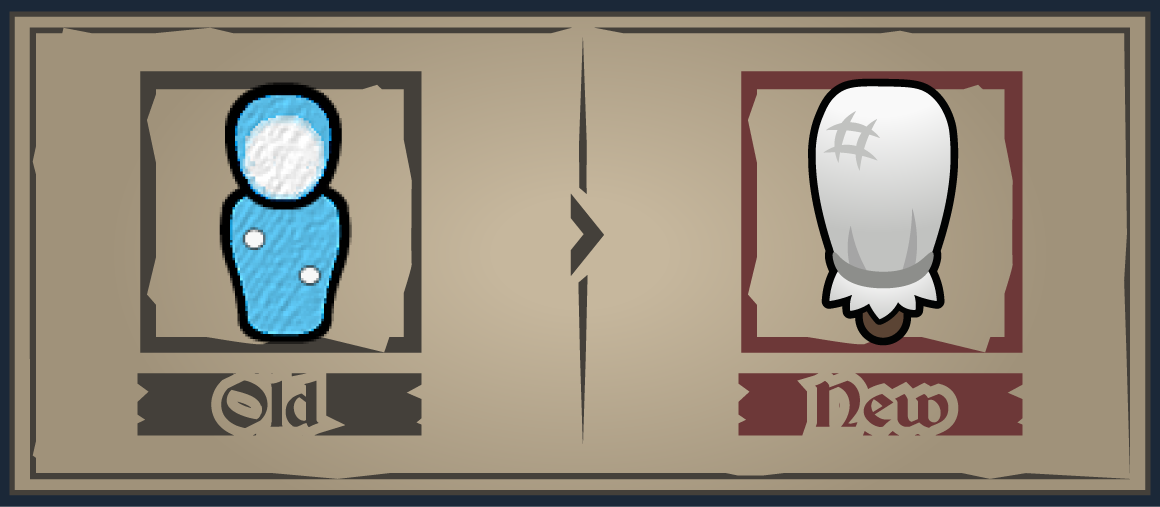 Old

New