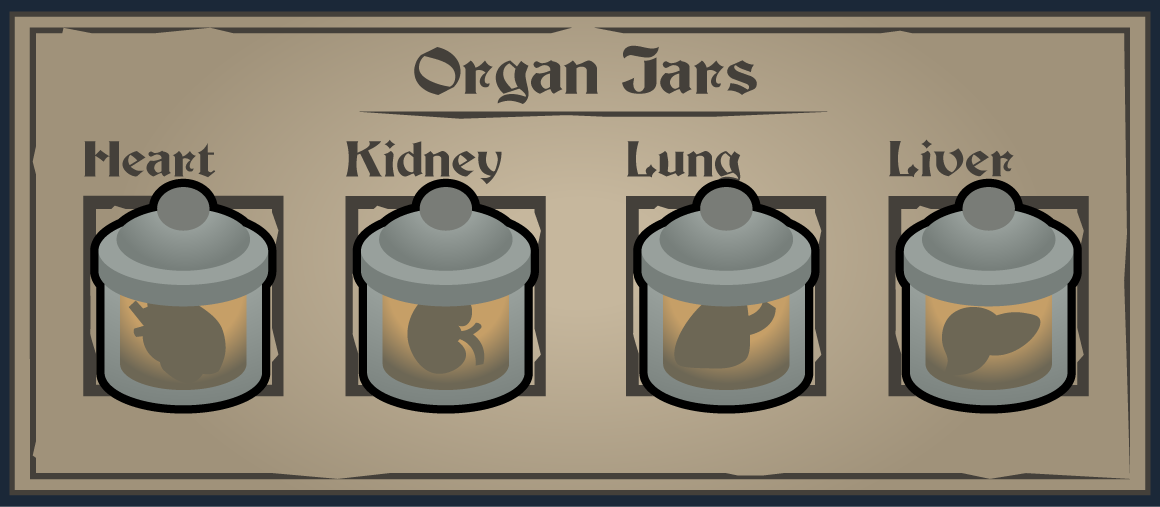 Organ Jars

Heart

Kidney

Lung

Liver