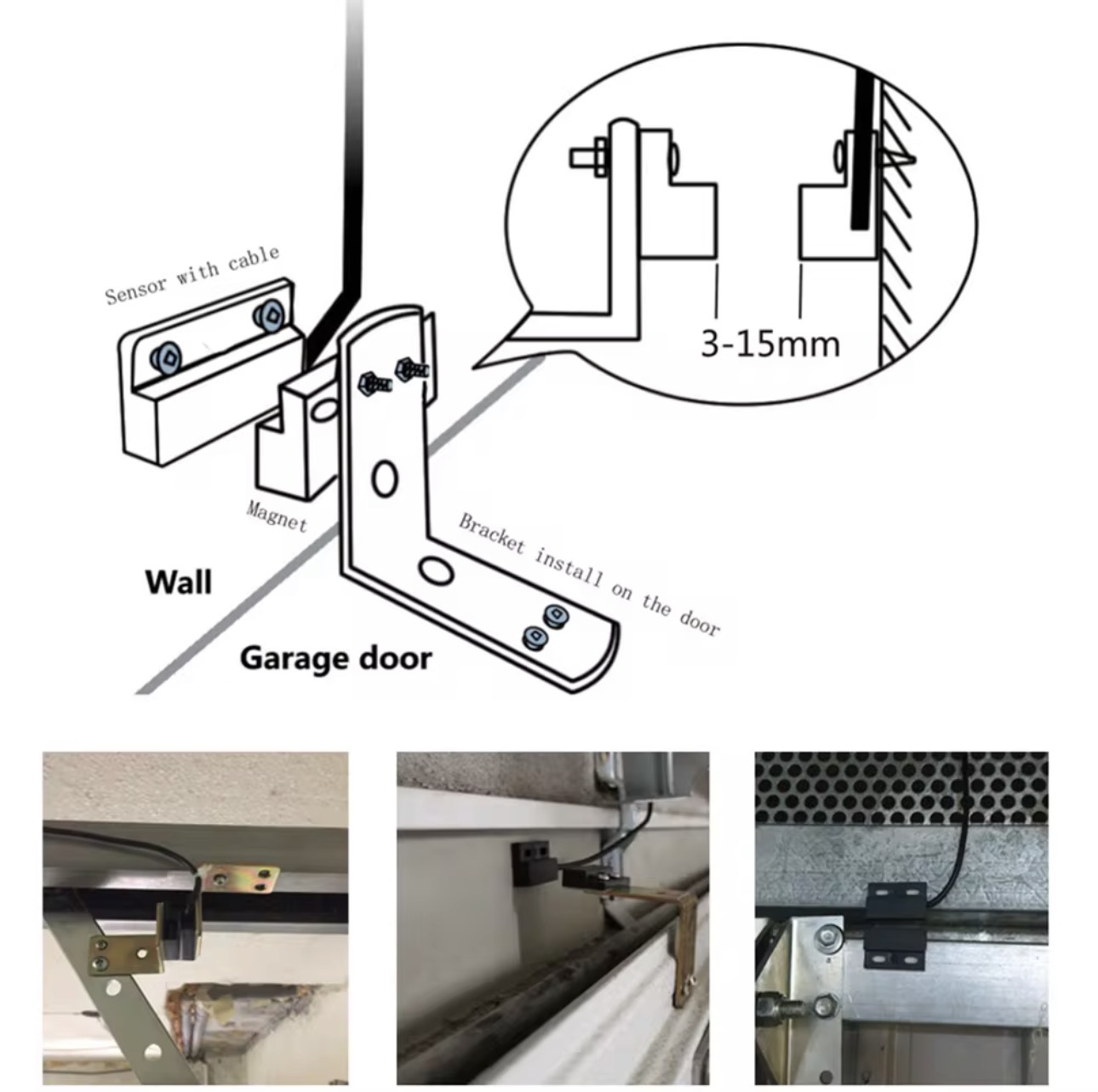 Sensor with cable

3-15mm

Magnet

Bracket install on the door

Wall

Garage door