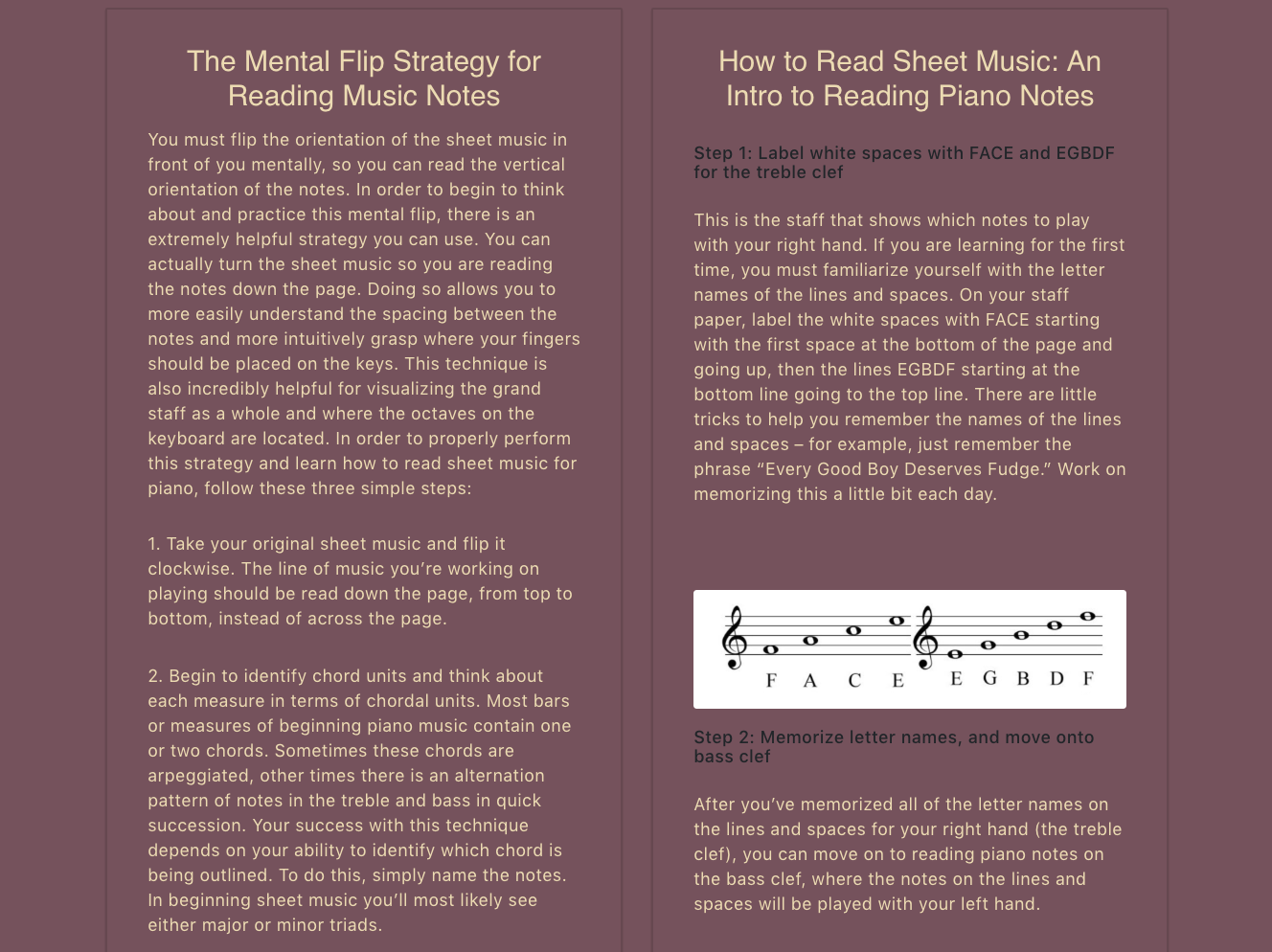 The Mental Flip Strategy for Reading Music Notes

You must flip the orientation of the sheet music in front of you mentally, so you can read the vertical orientation of the notes. In order to begin to think about and practice this mental flip, there is an extremely helpful strategy you can use. You can actually turn the sheet music so you are reading the notes down the page. Doing so allows you to more easily understand the spacing between the notes and more intuitively grasp where your fingers should be placed on the keys. This technique is also incredibly helpful for visualizing the grand staff as a whole and where the octaves on the keyboard are located. In order to properly perform this strategy and learn how to read sheet music for piano, follow these three simple steps:

1. Take your original sheet music and flip it clockwise. The line of music you're working on playing should be read down the page, from top to bottom, instead of across the page.

2. Begin to identify chord units and think about each measure in terms of chordal units. Most bars or measures of beginning piano music contain one or two chords. Sometimes these chords are arpeggiated, other times there is an alternation pattern of notes in the treble and bass in quick succession. Your success with this technique depends on your ability to identify which chord is being outlined. To do this, simply name the notes. In beginning sheet music you'll most likely see either major or minor triads.

How to Read Sheet Music: An Intro to Reading Piano Notes

Step 1: Label white spaces with FACE and EGBDF for the treble clef

This is the staff that shows which notes to play with your right hand. If you are learning for the first time, you must familiarize yourself with the letter names of the lines and spaces. On your staff paper, label the white spaces with FACE starting with the first space at the bottom of the page and going up, then the lines EGBDF starting at the bottom line going to the top line. There are little tricks to help you remember the names of the lines and spaces – for example, just remember the phrase "Every Good Boy Deserves Fudge." Work on memorizing this a little bit each day.

F A C E E G B D F

Step 2: Memorize letter names, and move onto bass clef

After you've memorized all of the letter names on the lines and spaces for your right hand (the treble clef), you can move on to reading piano notes on the bass clef, where the notes on the lines and spaces will be played with your left hand.