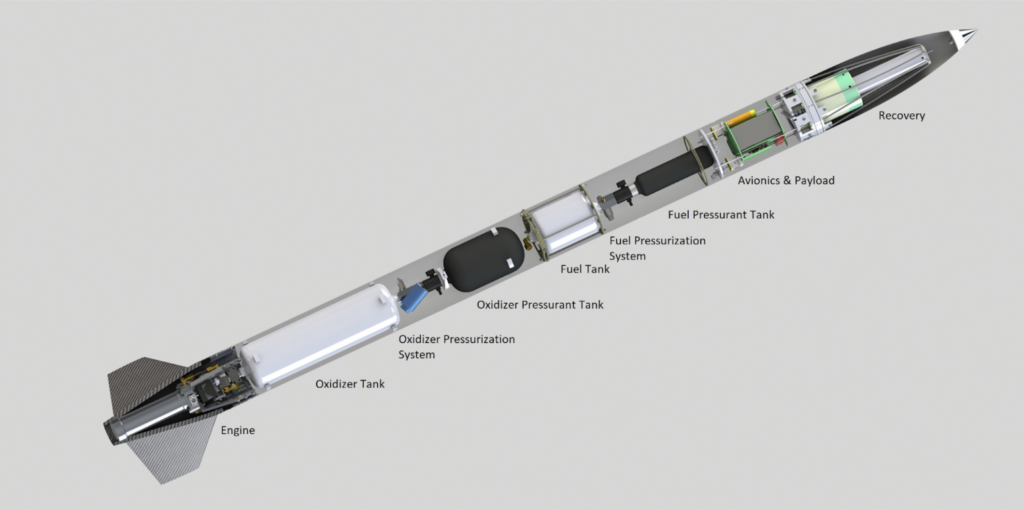 Recovery

Avionics & Payload

Fuel Pressurant Tank

Fuel Pressurization System

Fuel Tank

Oxidizer Pressurant Tank

Oxidizer Pressurization System

Oxidizer Tank

Engine