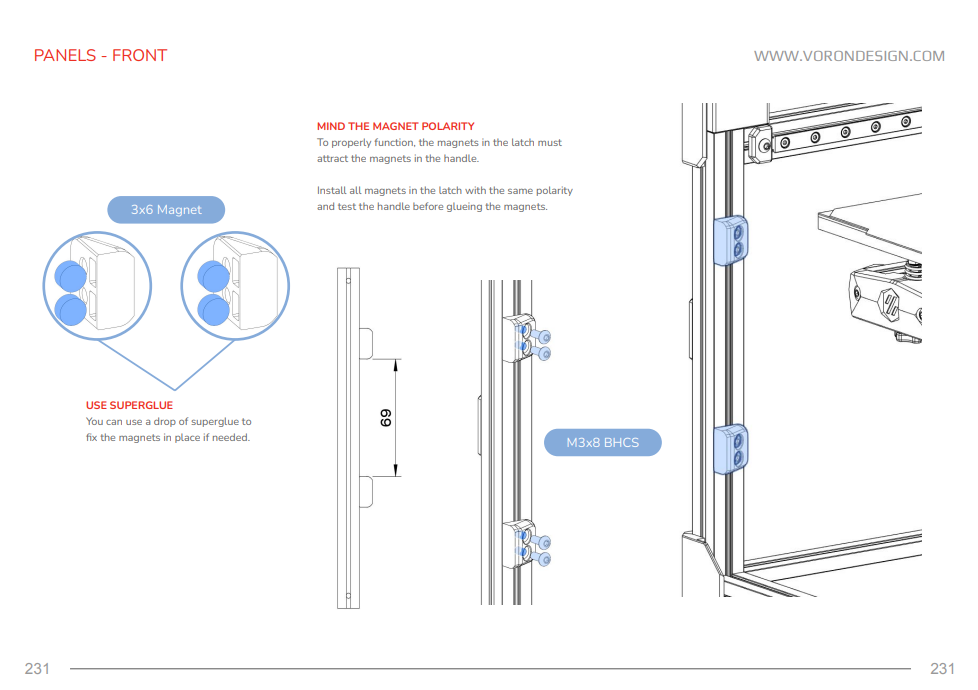 PANELS - FRONT

WWW.VORONDESIGN.COM

MIND THE MAGNET POLARITY
To properly function, the magnets in the latch must attract the magnets in the handle.

Install all magnets in the latch with the same polarity and test the handle before glueing the magnets.

3x6 Magnet

USE SUPERGLUE
You can use a drop of superglue to fix the magnets in place if needed.

69

M3x8 BHCS

231

231