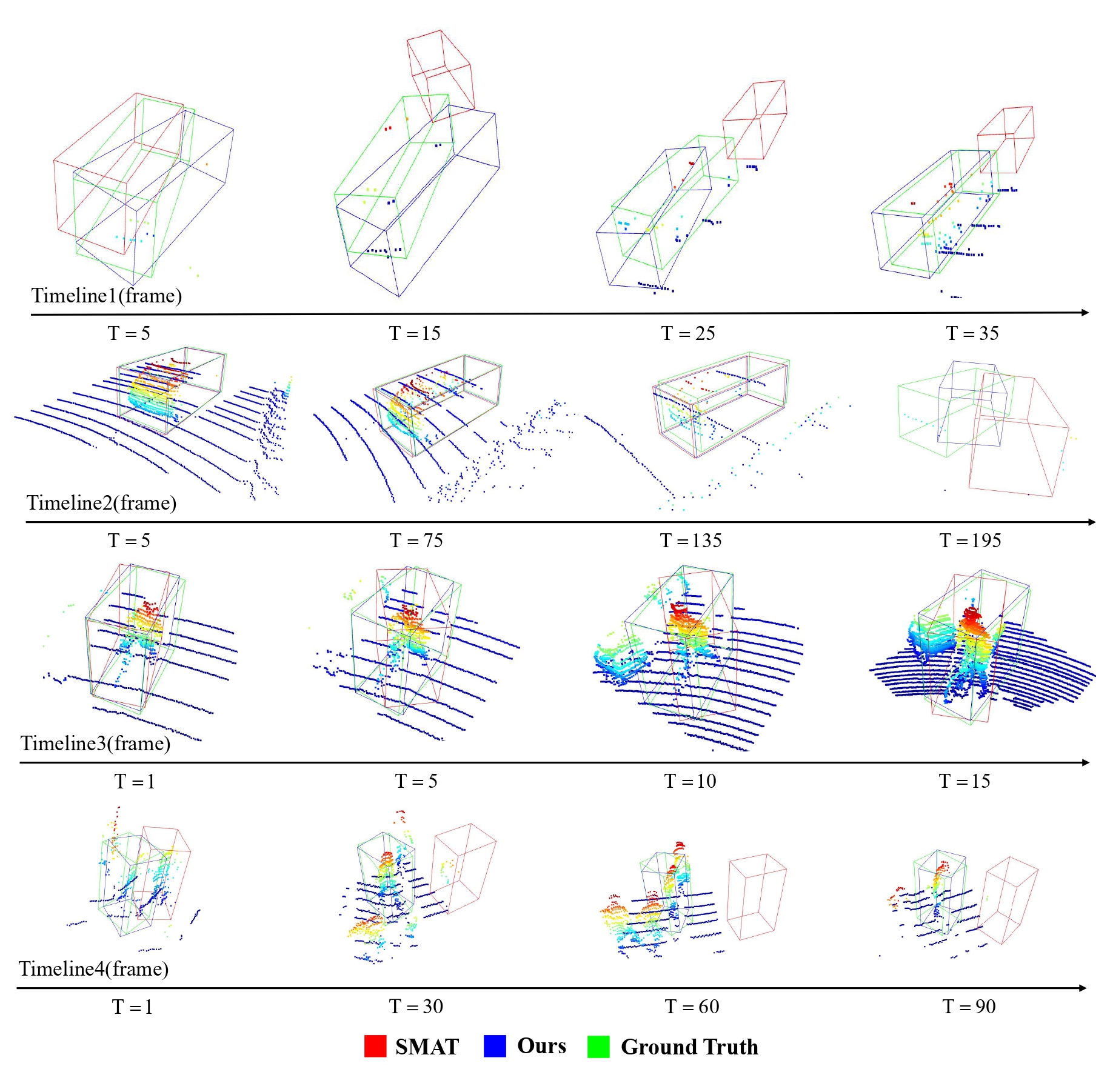 Timeline1(frame)

T = 5 T = 15 T = 25 T = 35

Timeline2(frame)

T = 5 T = 75 T = 135 T = 195

Timeline3(frame)

T = 1 T = 5 T = 10 T = 15

Timeline4(frame)

T = 1 T = 30 T = 60 T = 90

SMAT Ours Ground Truth