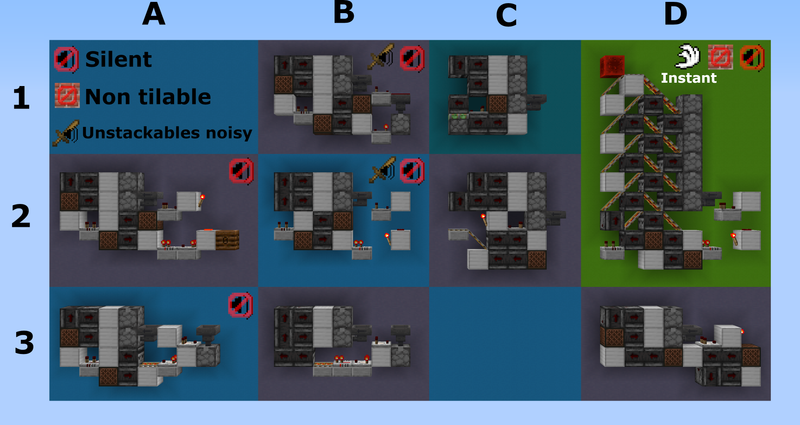 A B C D

1

2

3

Silent

Non tilable

Unstackables noisy

Instant