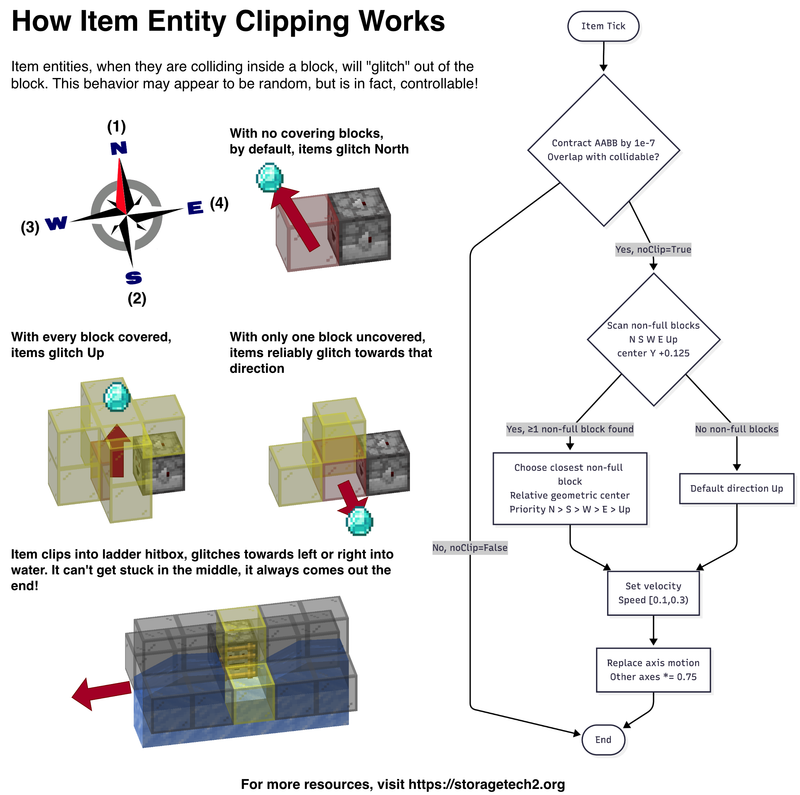 How Item Entity Clipping Works

Item entities, when they are colliding inside a block, will "glitch" out of the block. This behavior may appear to be random, but is in fact, controllable!

(1)
N
(3) W
E (4)
S
(2)

With no covering blocks, by default, items glitch North

With every block covered, items glitch Up

With only one block uncovered, items reliably glitch towards that direction

Item clips into ladder hitbox, glitches towards left or right into water. It can't get stuck in the middle, it always comes out the end!

Item Tick

Contract AABB by 1e-7
Overlap with collidable?

Yes, noClip=True

Scan non-full blocks
N S W E Up
center Y +0.125

Yes, ≥1 non-full block found

No non-full blocks

Choose closest non-full block
Relative geometric center
Priority N > S > W > E > Up

Default direction Up

No, noClip=False

Set velocity
Speed [0.1,0.3)

Replace axis motion
Other axes *= 0.75

End

For more resources, visit https://storagetech2.org