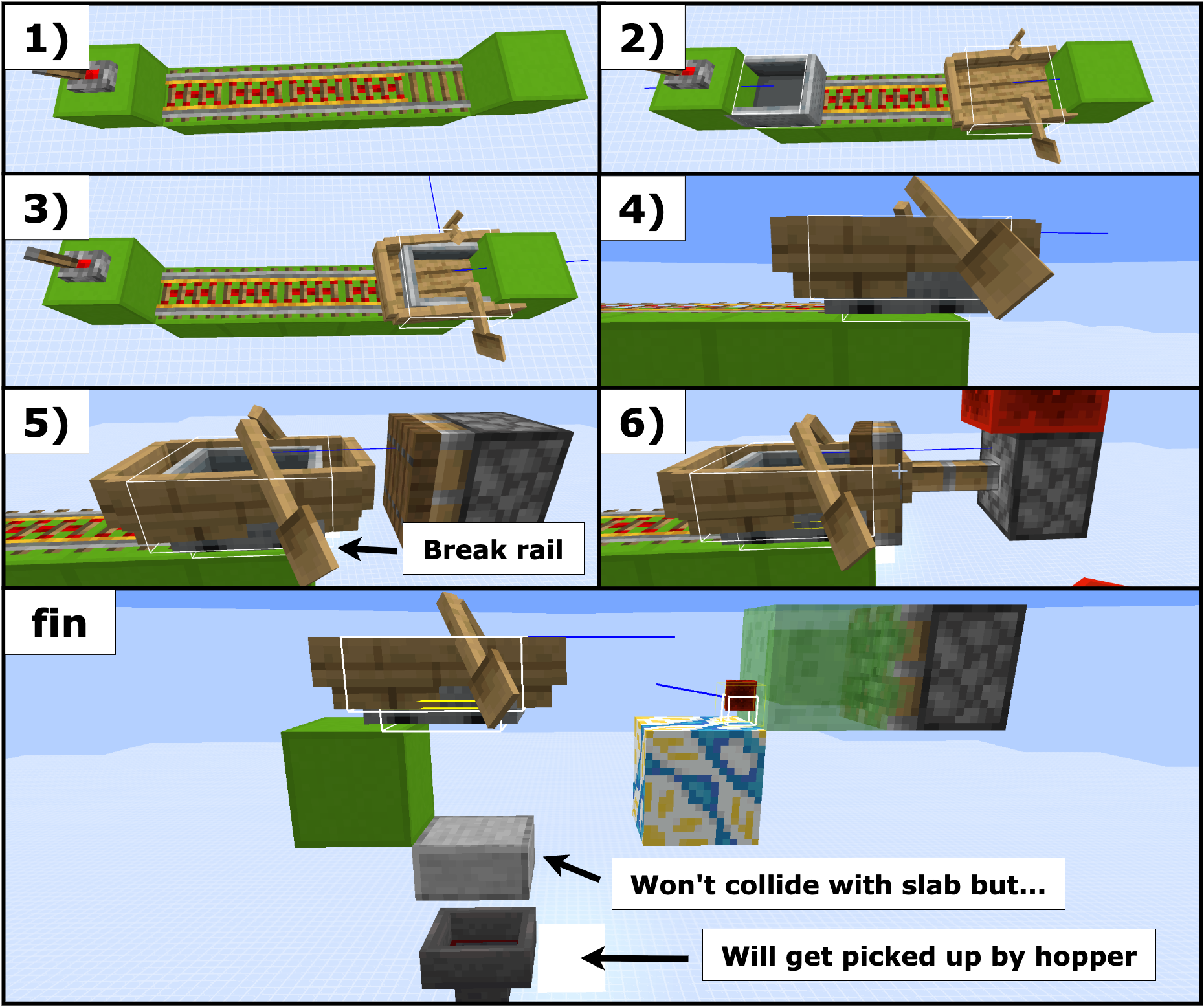 1)

2)

3)

4)

5)

Break rail

6)

fin

Won't collide with slab but...

Will get picked up by hopper