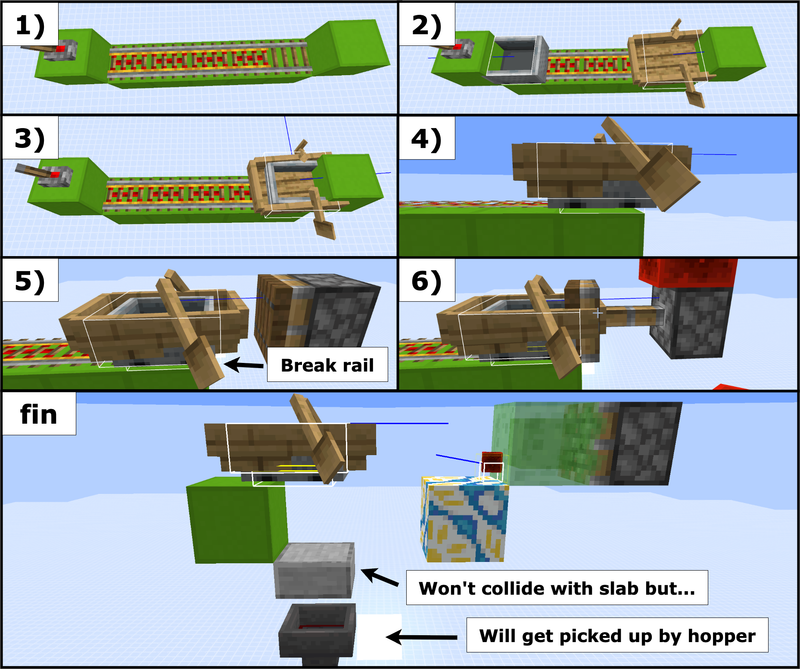 1)

2)

3)

4)

5)

Break rail

6)

fin

Won't collide with slab but...

Will get picked up by hopper