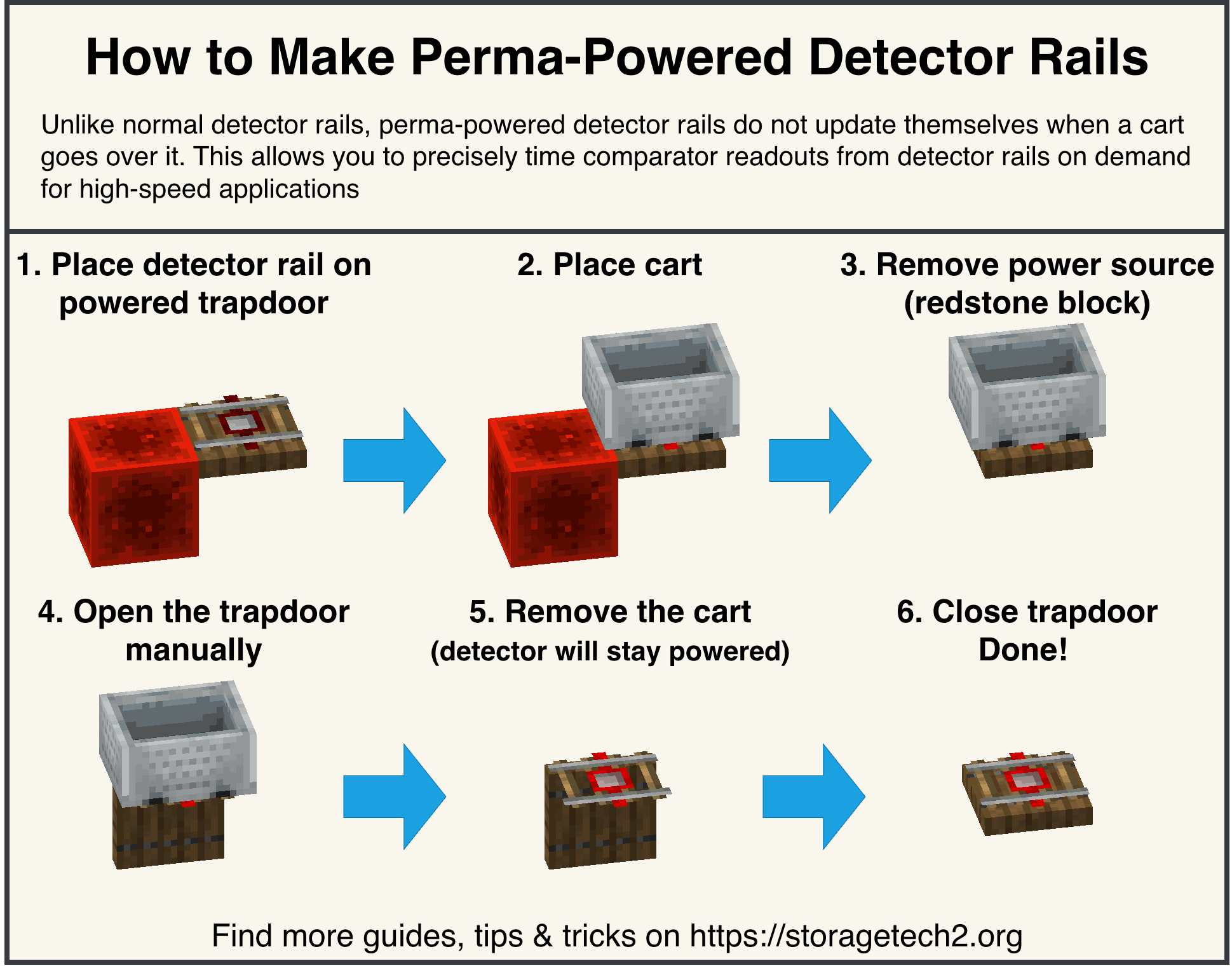 How to Make Perma-Powered Detector Rails

Unlike normal detector rails, perma-powered detector rails do not update themselves when a cart goes over it. This allows you to precisely time comparator readouts from detector rails on demand for high-speed applications

1. Place detector rail on powered trapdoor

2. Place cart

3. Remove power source (redstone block)

4. Open the trapdoor manually

5. Remove the cart (detector will stay powered)

6. Close trapdoor Done!

Find more guides, tips & tricks on https://storagetech2.org