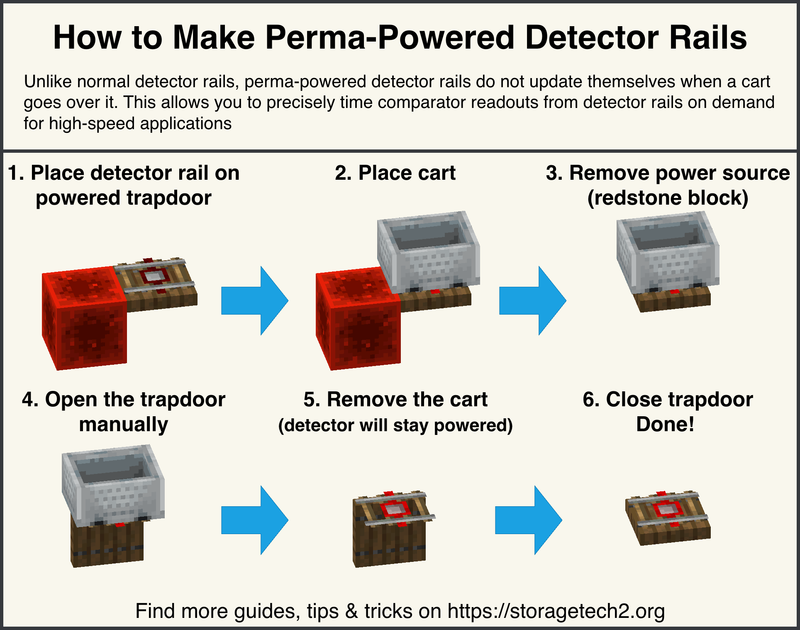 How to Make Perma-Powered Detector Rails

Unlike normal detector rails, perma-powered detector rails do not update themselves when a cart goes over it. This allows you to precisely time comparator readouts from detector rails on demand for high-speed applications

1. Place detector rail on powered trapdoor

2. Place cart

3. Remove power source (redstone block)

4. Open the trapdoor manually

5. Remove the cart (detector will stay powered)

6. Close trapdoor Done!

Find more guides, tips & tricks on https://storagetech2.org