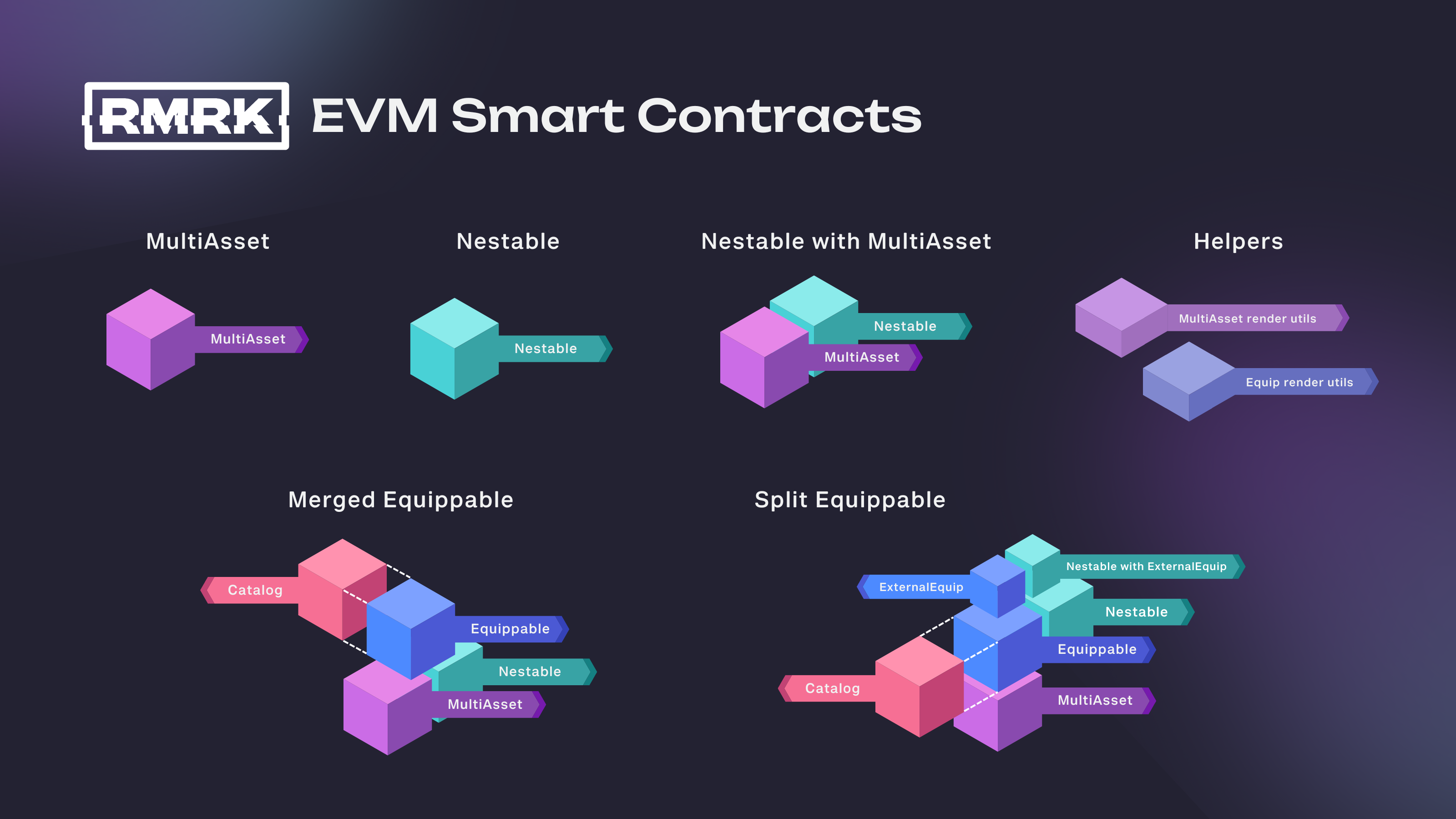 RMRK EVM Smart Contracts

MultiAsset

MultiAsset

Nestable

Nestable

Nestable with MultiAsset

Nestable

MultiAsset

Helpers

MultiAsset render utils

Equip render utils

Merged Equippable

Catalog

Equippable

Nestable

MultiAsset

Split Equippable

Nestable with ExternalEquip

ExternalEquip

Nestable

Equippable

Catalog

MultiAsset