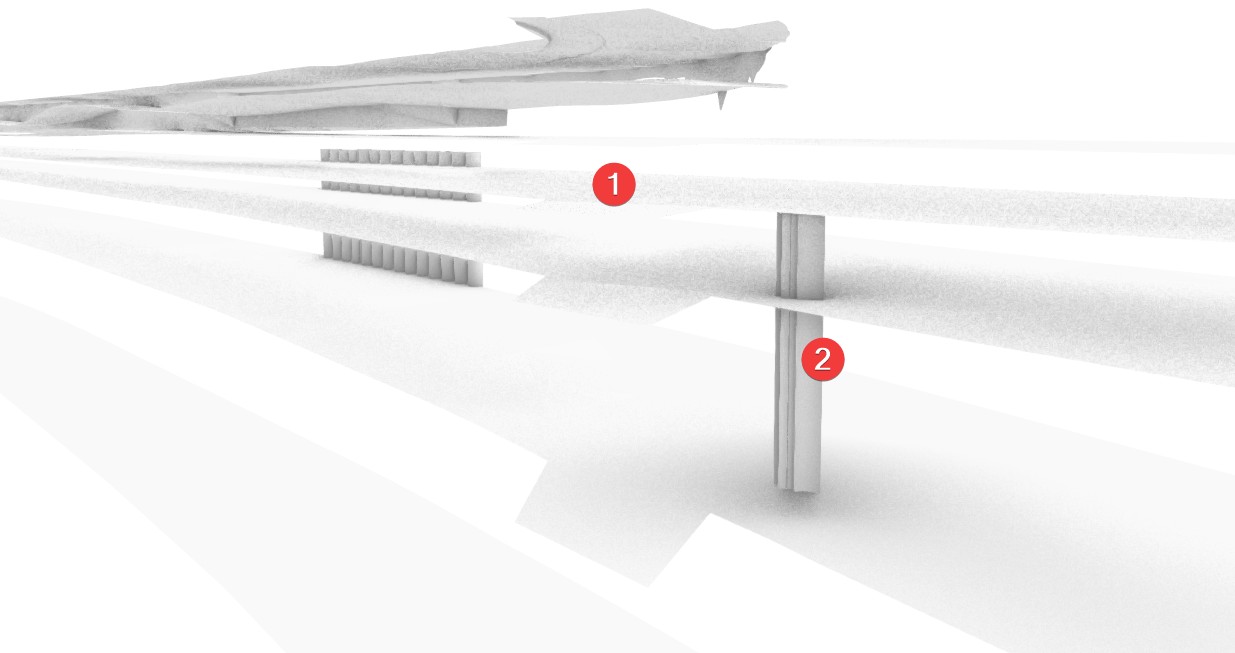 1
2