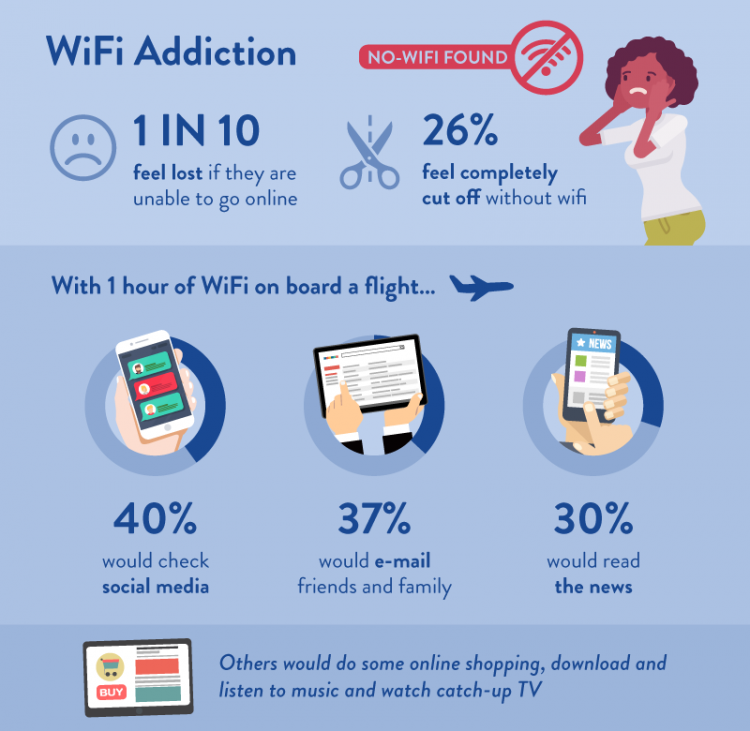 WiFi Addiction

NO-WIFI FOUND

1 IN 10
feel lost if they are unable to go online

26%
feel completely cut off without wifi

With 1 hour of WiFi on board a flight...

NEWS

40%
would check social media

37%
would e-mail friends and family

30%
would read the news

BUY

Others would do some online shopping, download and listen to music and watch catch-up TV