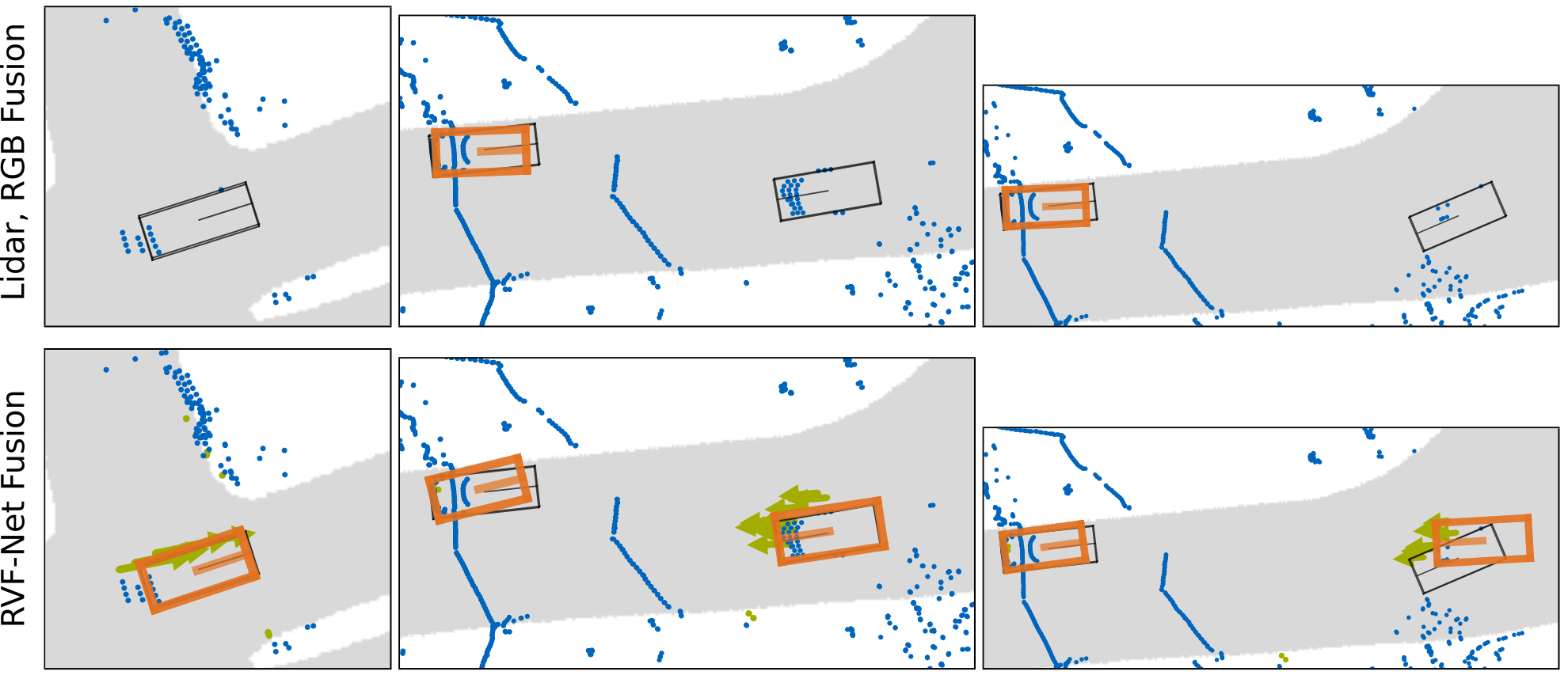 Lidar, RGB Fusion

RVF-Net Fusion