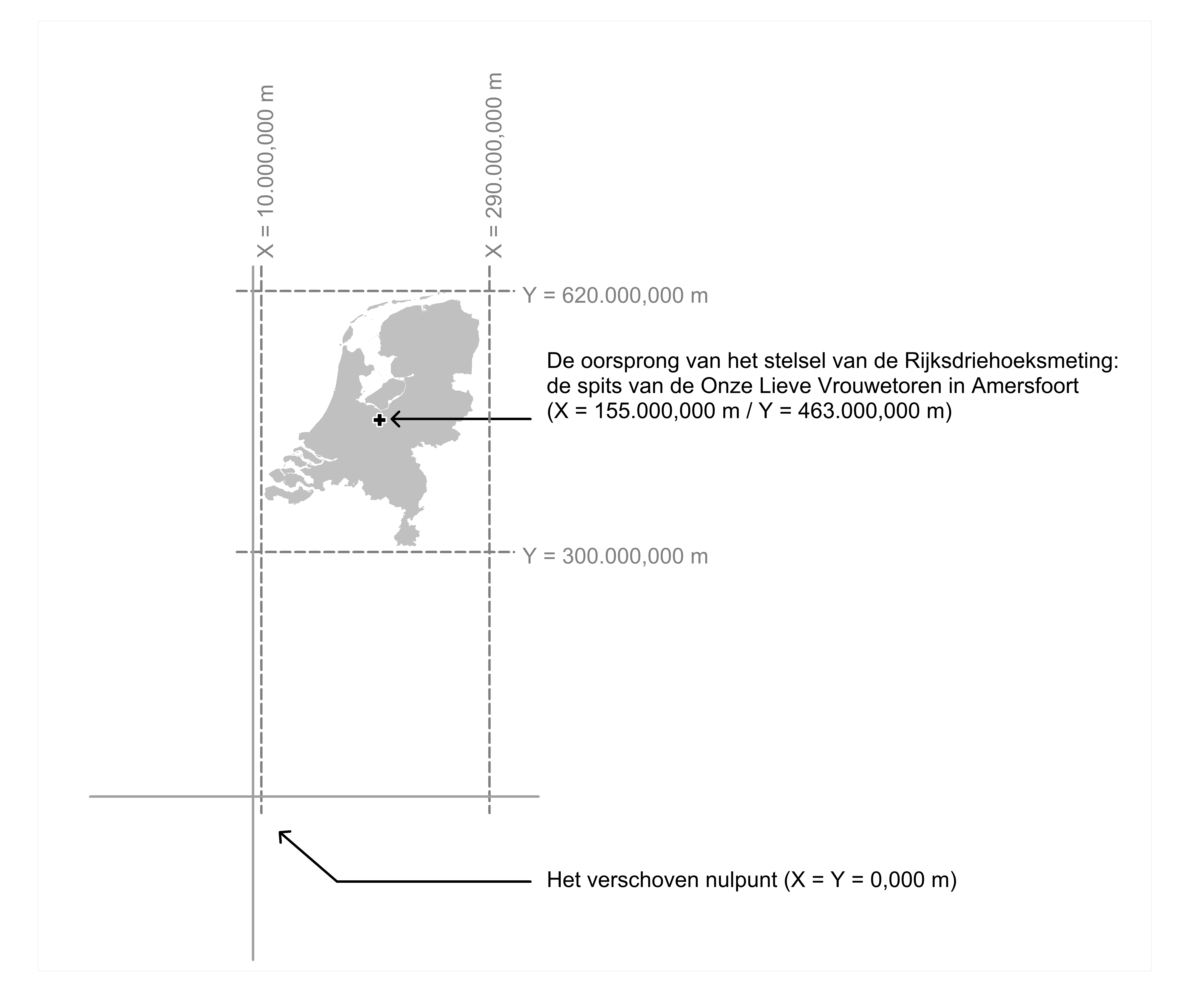 X = 10.000,000 m

X = 290.000,000 m

Y = 620.000,000 m

De oorsprong van het stelsel van de Rijksdriehoeksmeting: de spits van de Onze Lieve Vrouwetoren in Amersfoort (X = 155.000,000 m / Y = 463.000,000 m)

Y = 300.000,000 m

Het verschoven nulpunt (X = Y = 0,000 m)