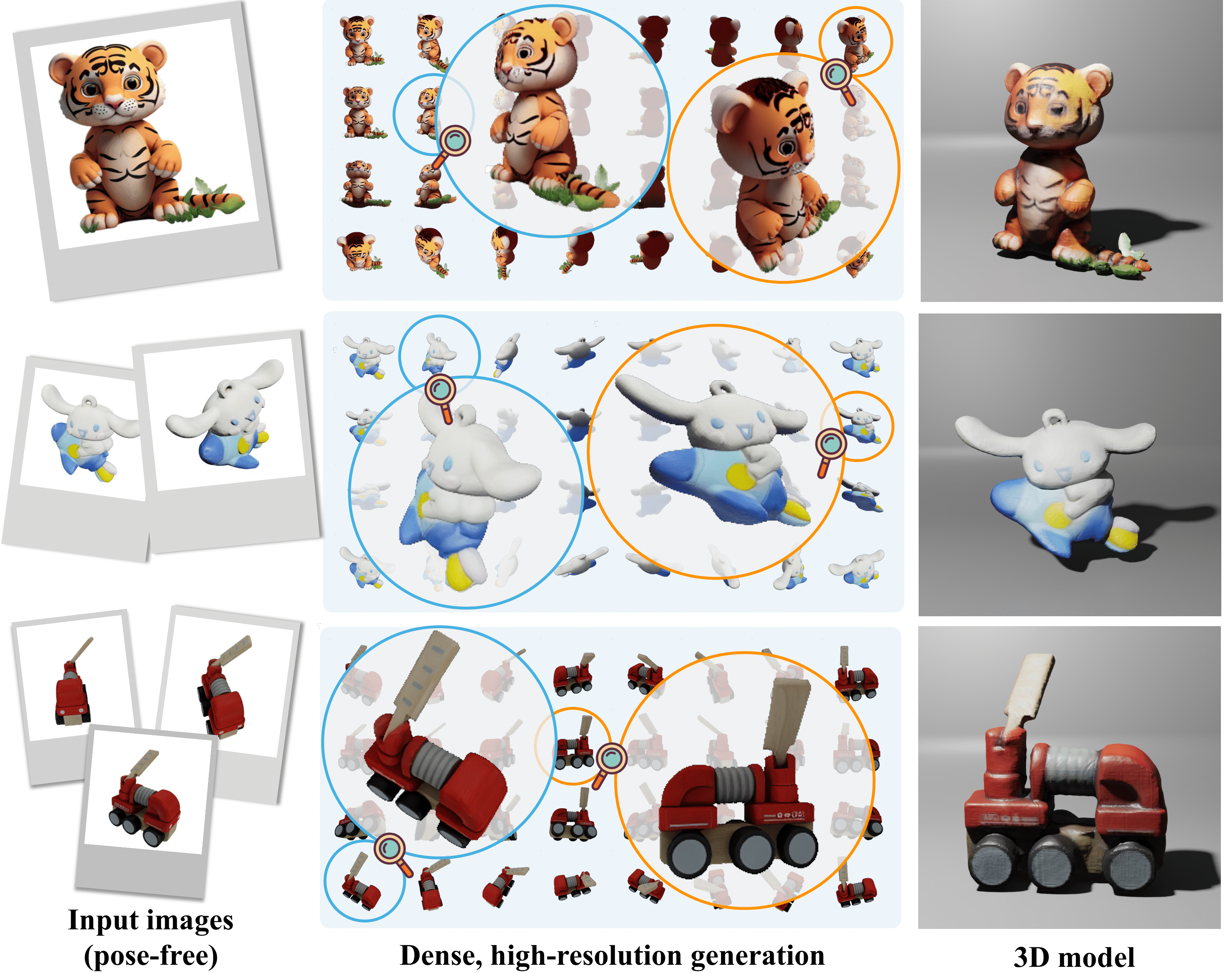 Input images
(pose-free)

Dense, high-resolution generation

3D model