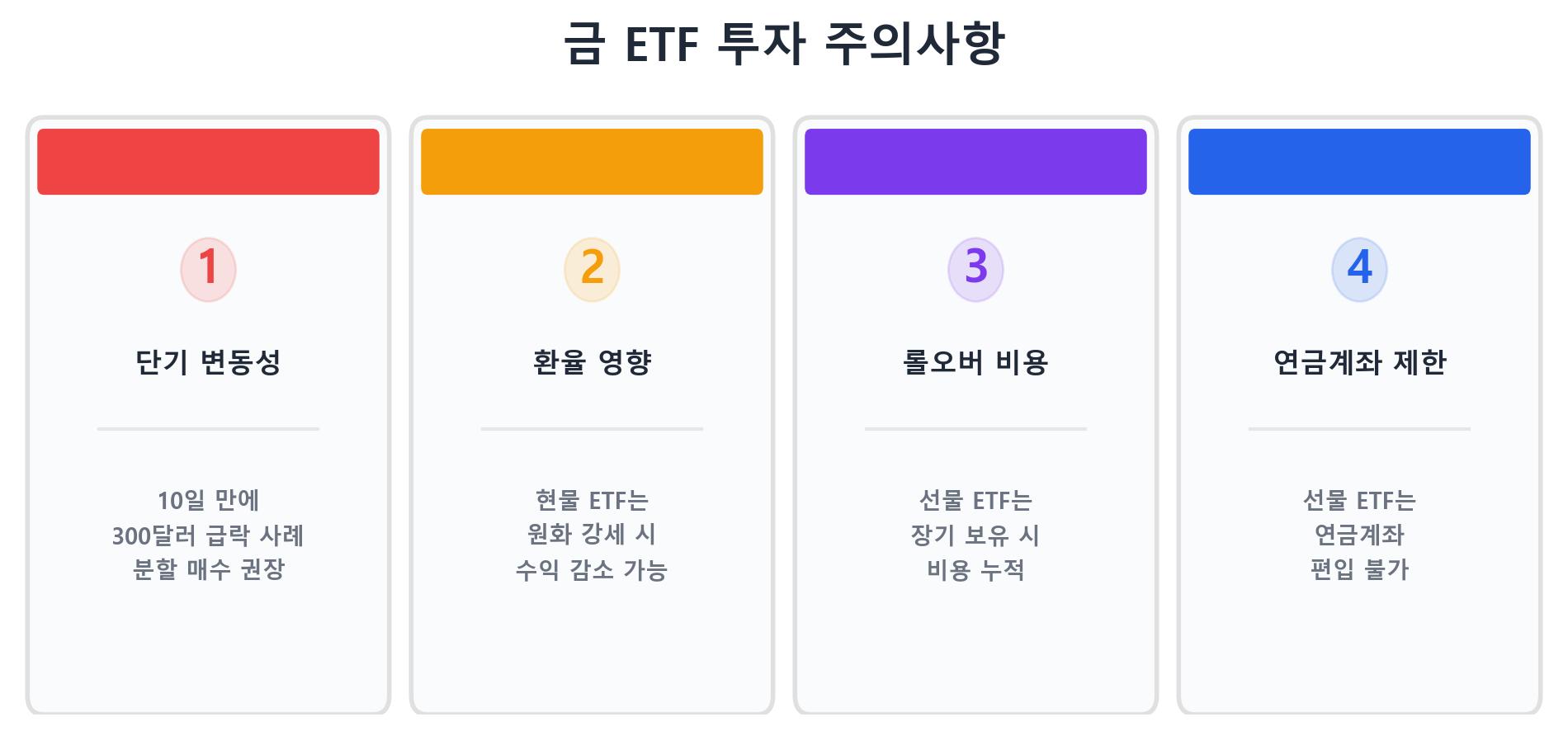 금 ETF 투자 주의사항

1

단기 변동성

10일 만에
300달러 급락 사례
분할 매수 권장

2

환율 영향

현물 ETF는
원화 강세 시
수익 감소 가능

3

롤오버 비용

선물 ETF는
장기 보유 시
비용 누적

4

연금계좌 제한

선물 ETF는
연금계좌
편입 불가