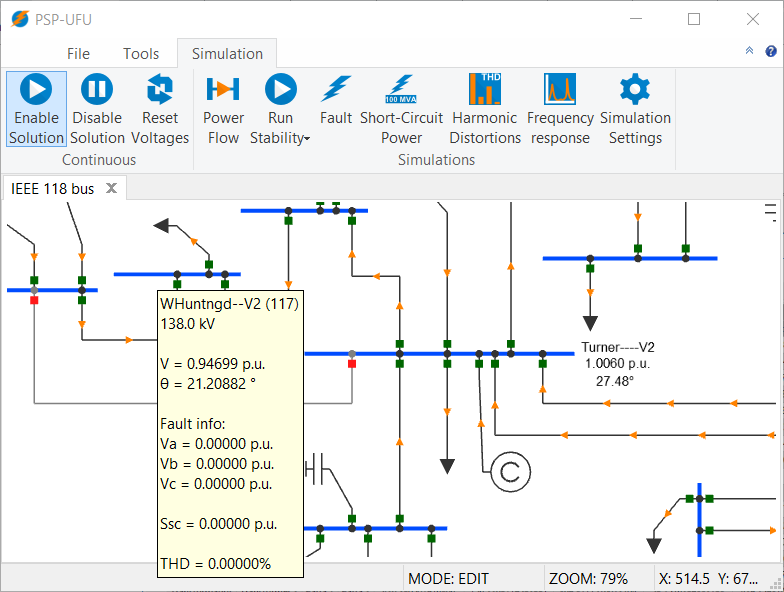 PSP-UFU

File Tools Simulation

Enable Solution
Disable Solution
Reset Voltages
Continuous

Power Flow
Run Stability
Fault
100 MVA
Short-Circuit Power
THD
Harmonic Distortions
Frequency response
Simulation Settings
Simulations

IEEE 118 bus

WHuntngd--V2 (117)
138.0 kV

V = 0.94699 p.u.
θ = 21.20882 °

Fault info:
Va = 0.00000 p.u.
Vb = 0.00000 p.u.
Vc = 0.00000 p.u.

Ssc = 0.00000 p.u.

THD = 0.00000%

Turner----V2
1.0060 p.u.
27.48°

C

MODE: EDIT
ZOOM: 79%
X: 514.5 Y: 67...