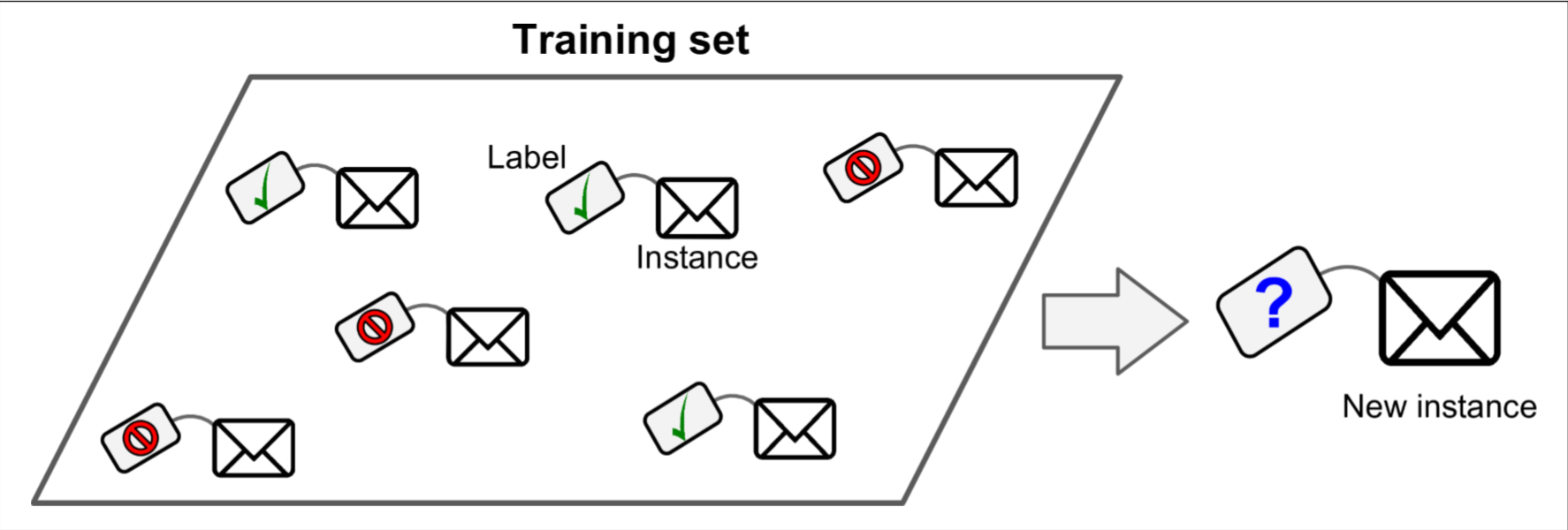 Training set

Label

Instance

?

New instance